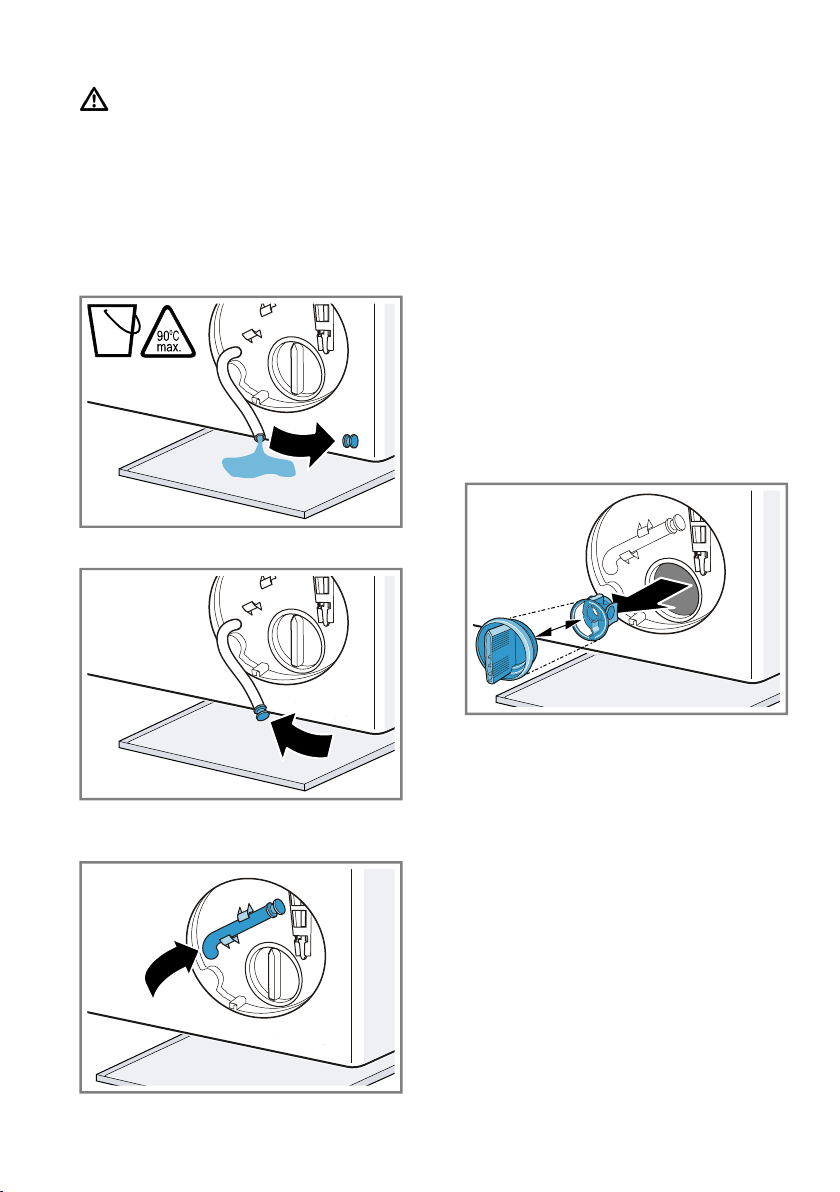 90°C max.