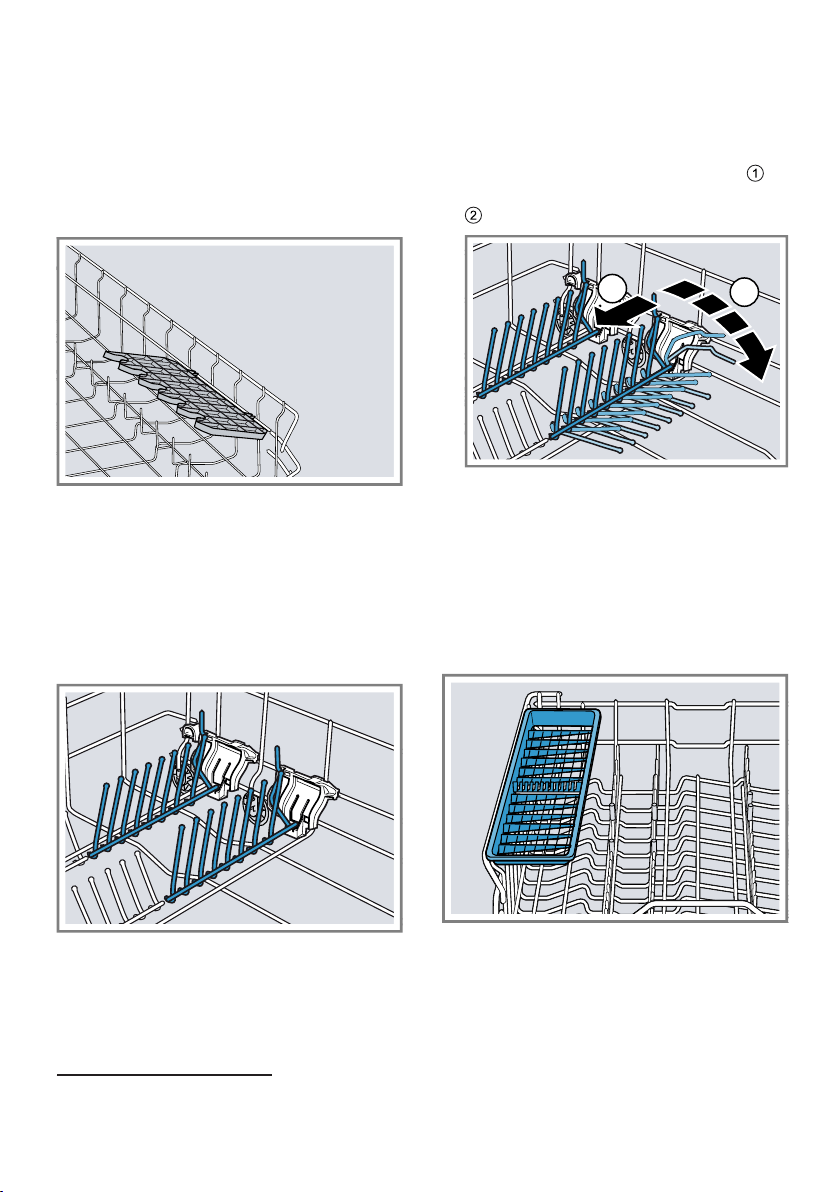 ①

②