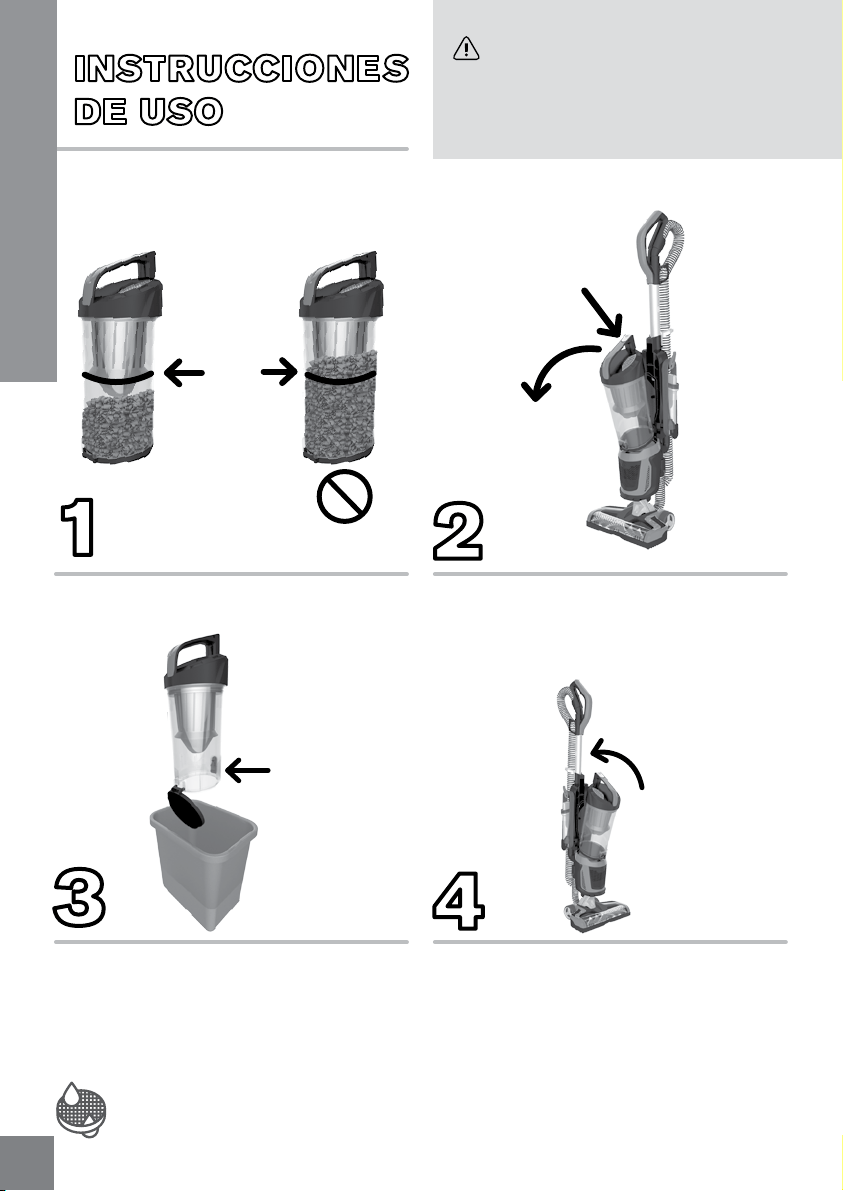 INSTRUCCIONES DE USO

1

2

3

4