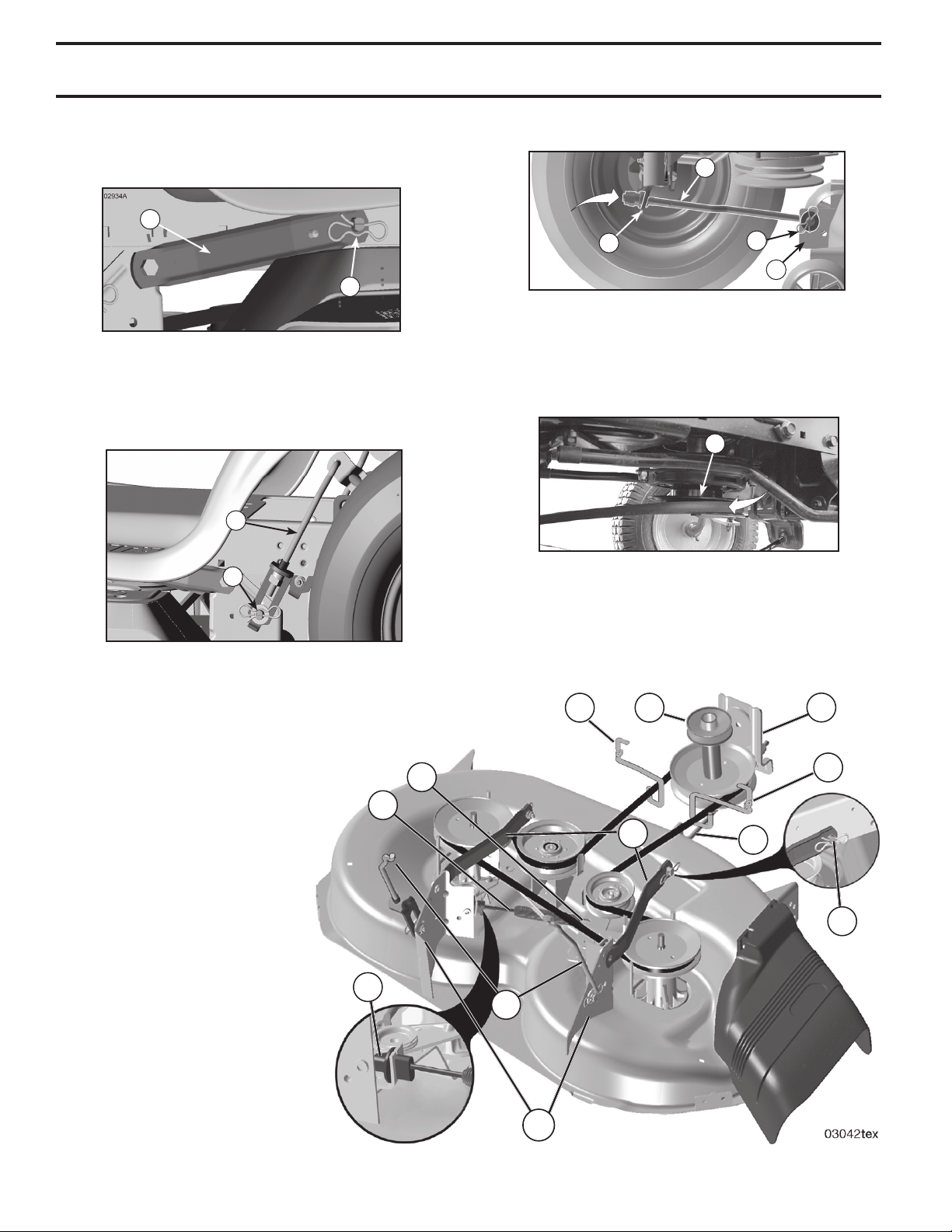 02934A

03042tex