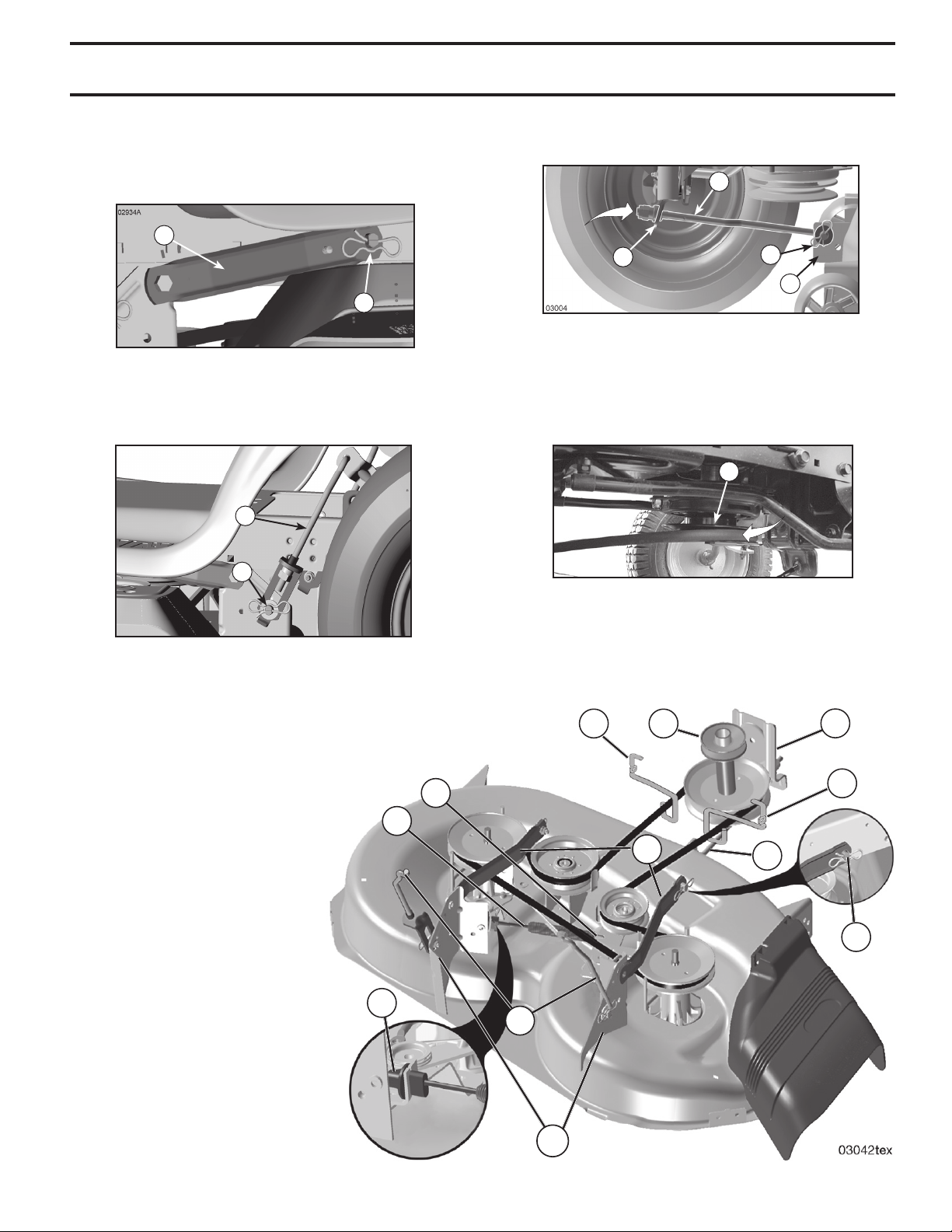 02934A

03004

03042tex