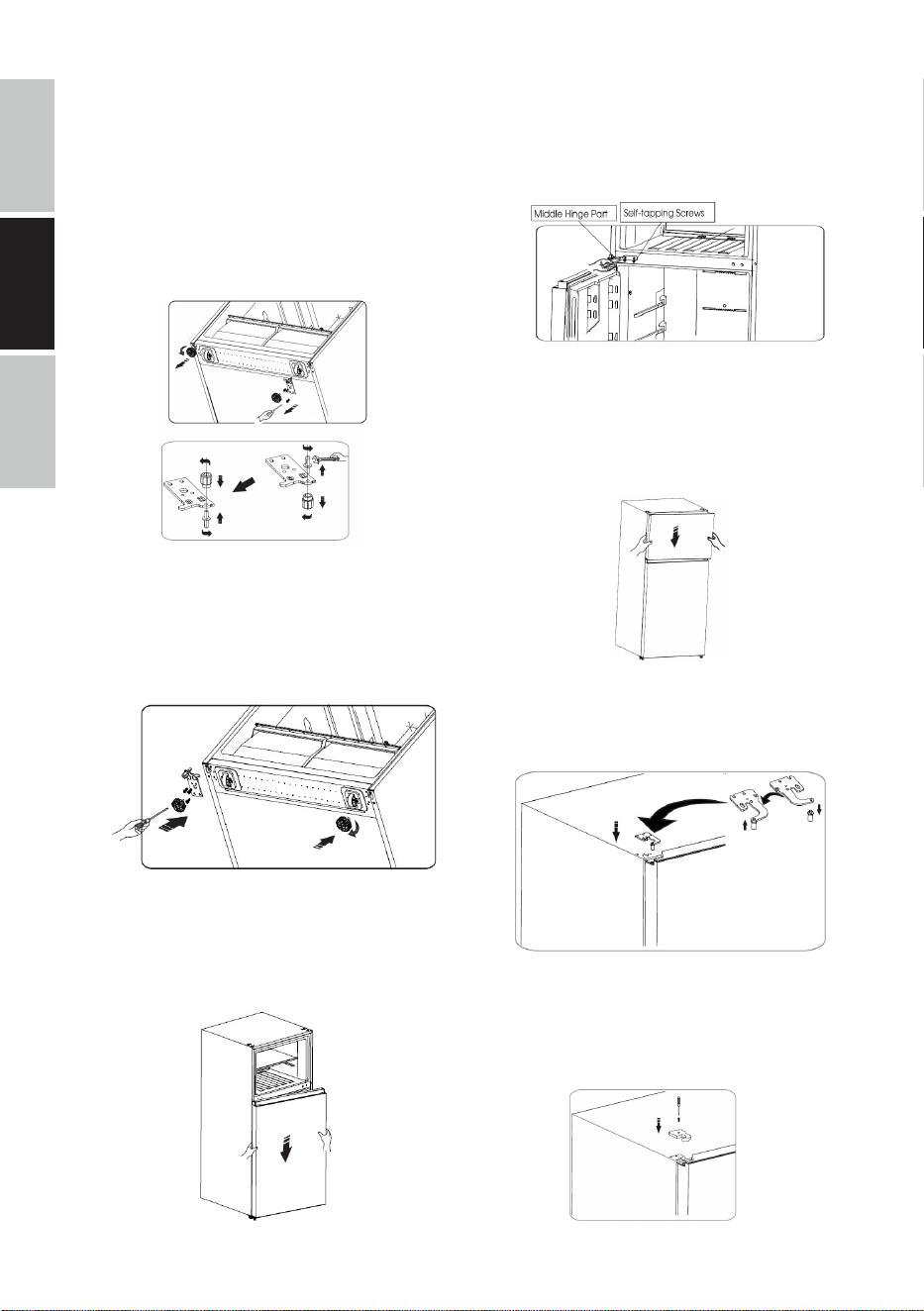 Middle Hinge Part

Self-tapping Screws