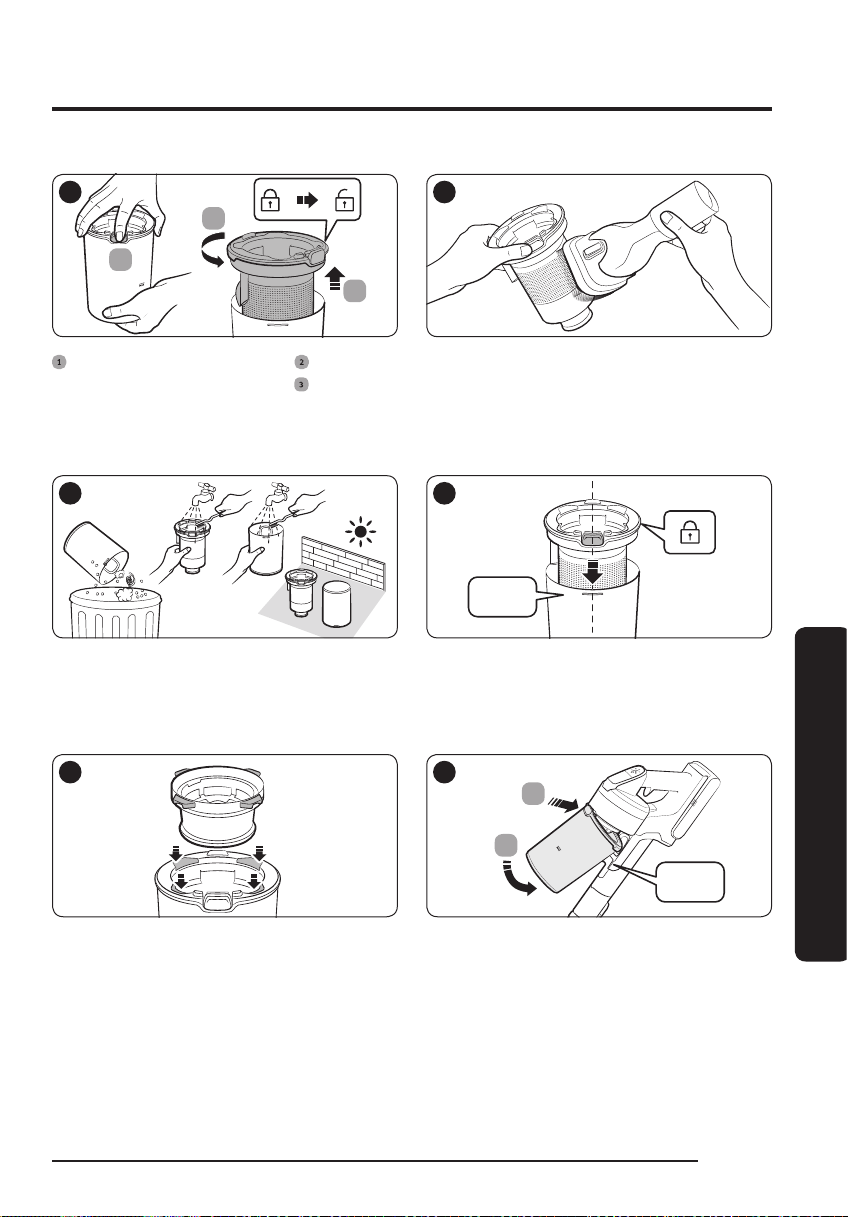 1

2

3