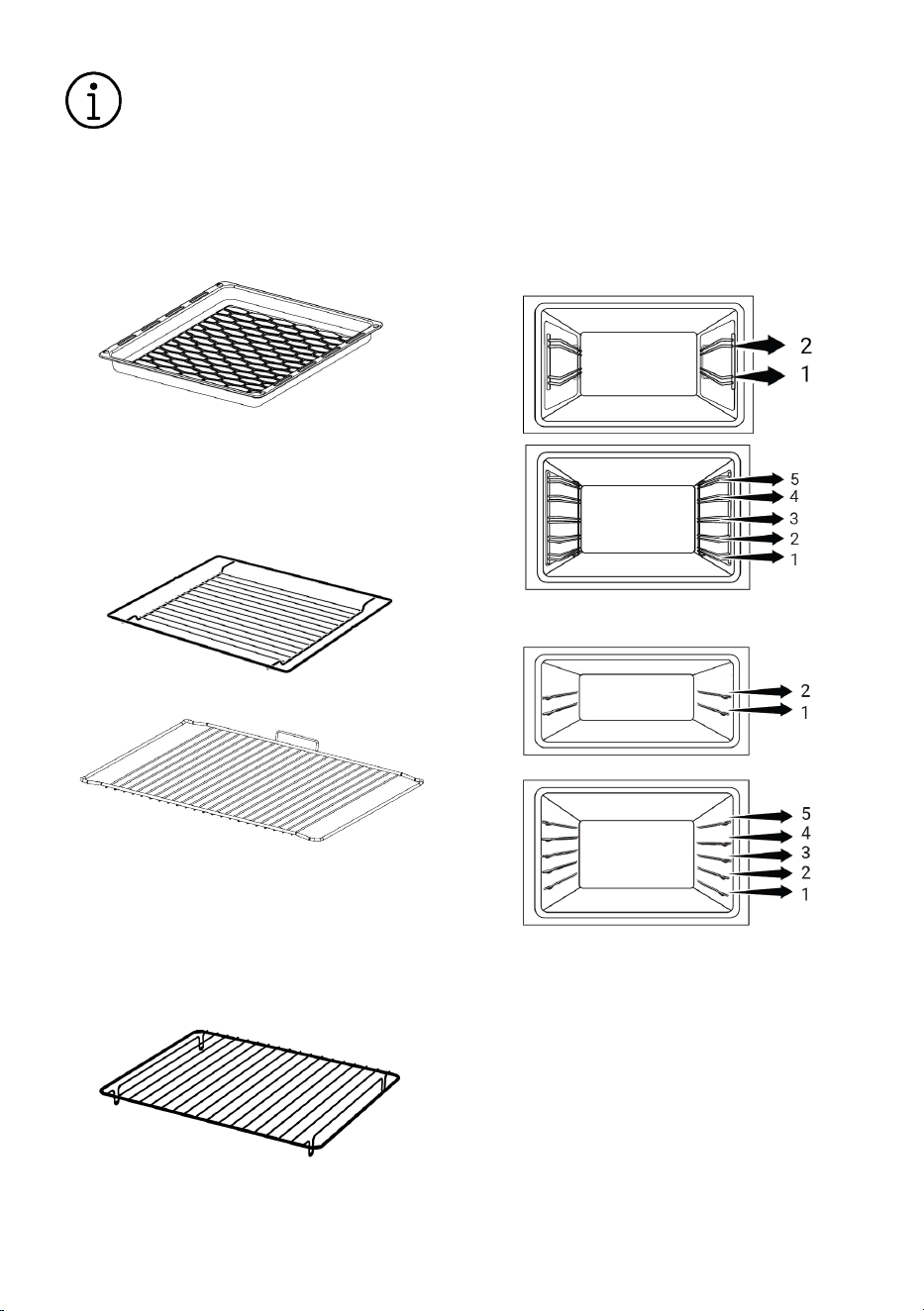 2
1
5
4
3
2
1
2
1
5
4
3
2
1