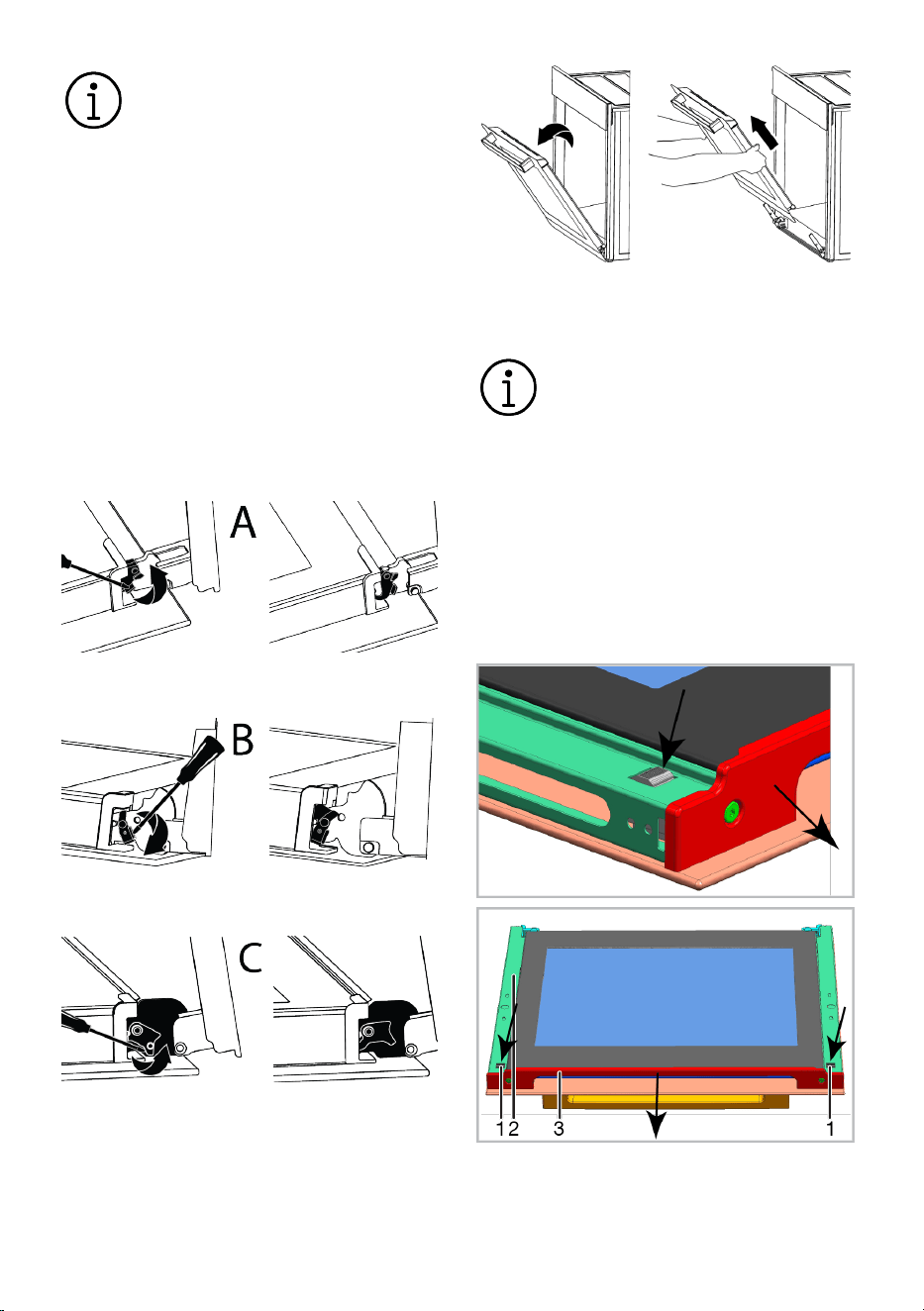 A

B

C

1 2 3 1