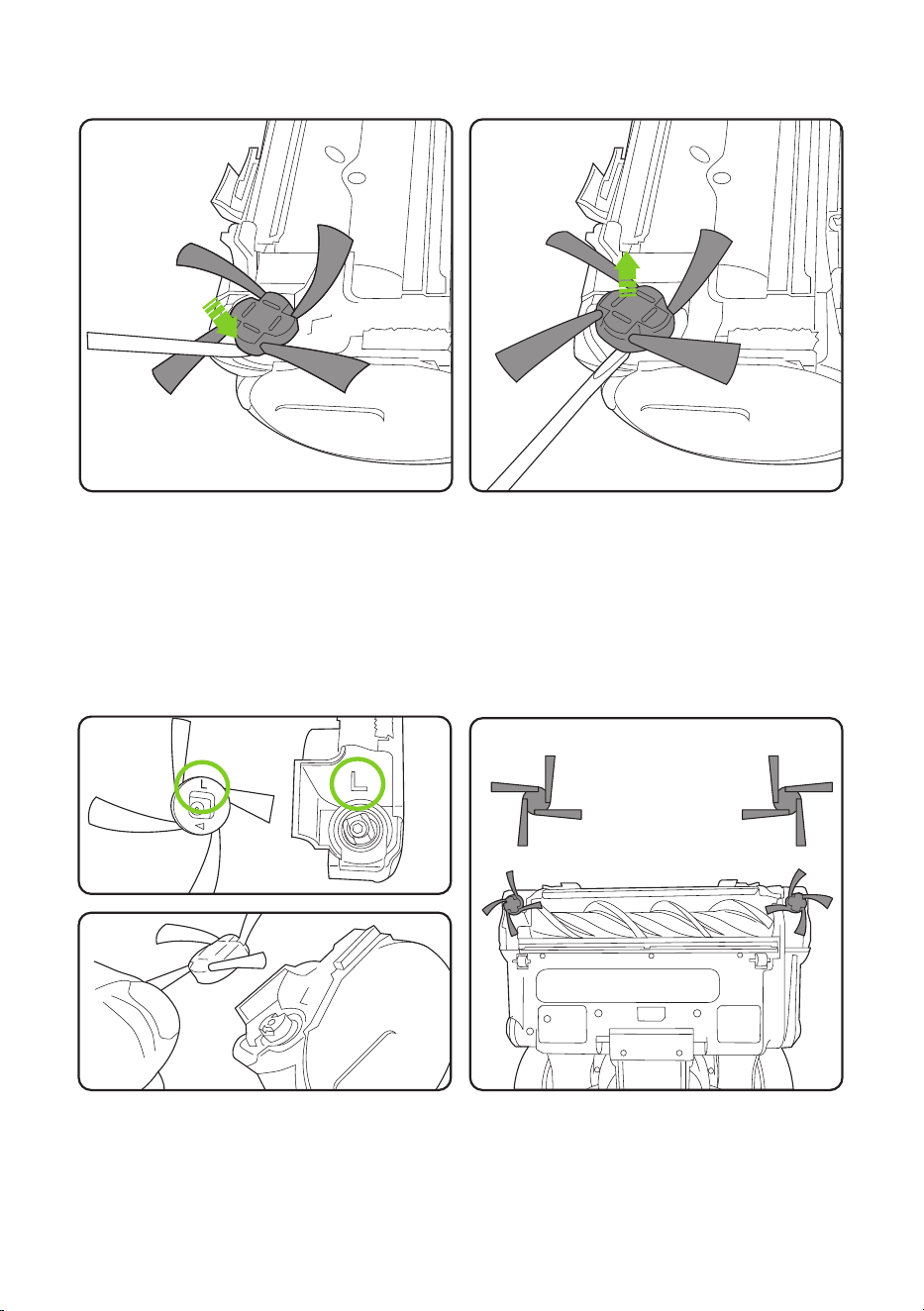 L

L