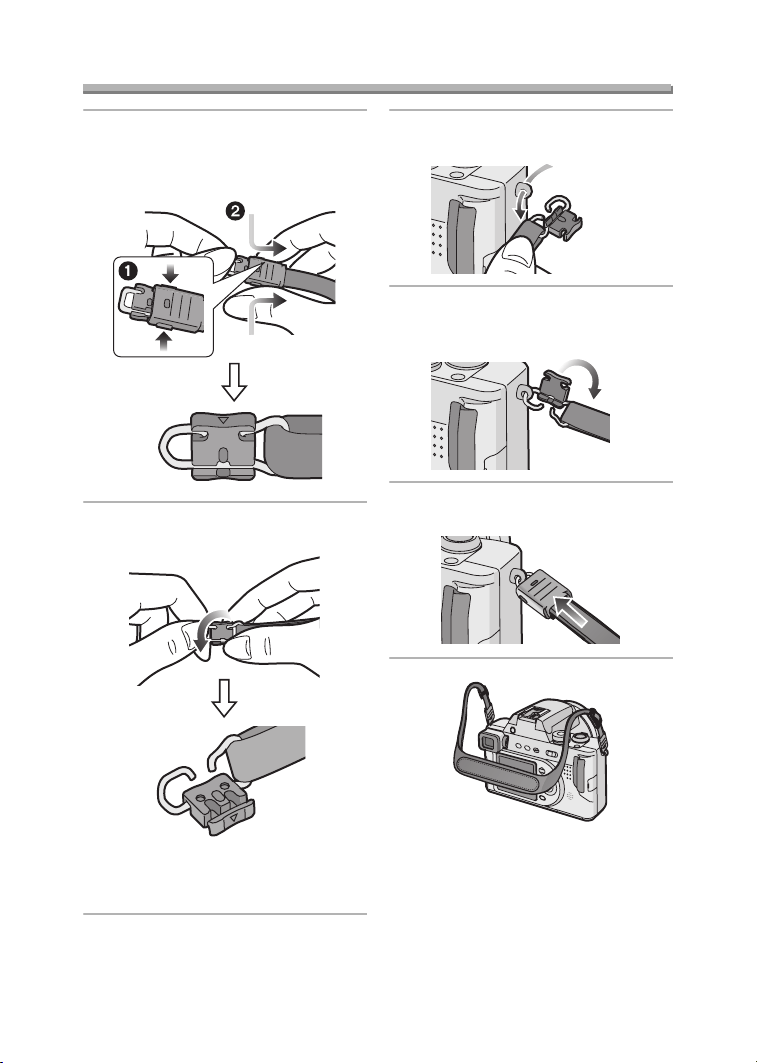 ❶

❷