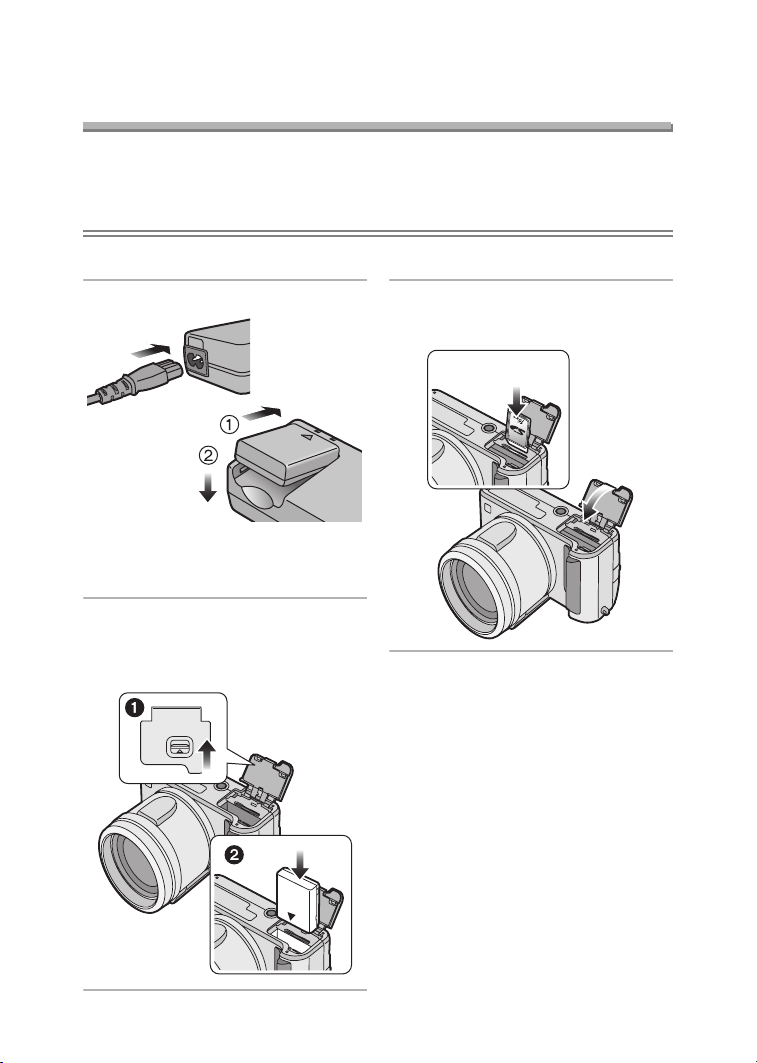 ①
②
❶
❷