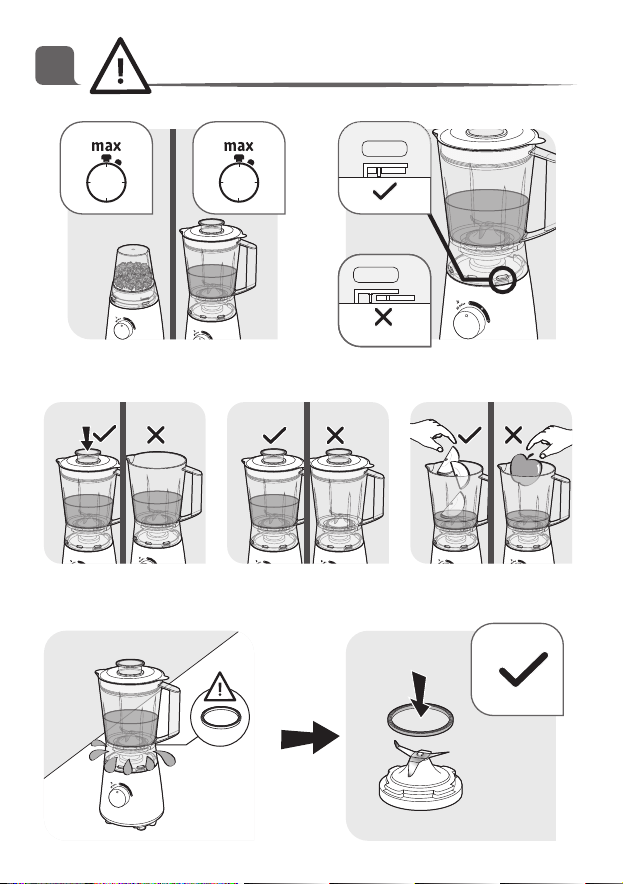 max

max