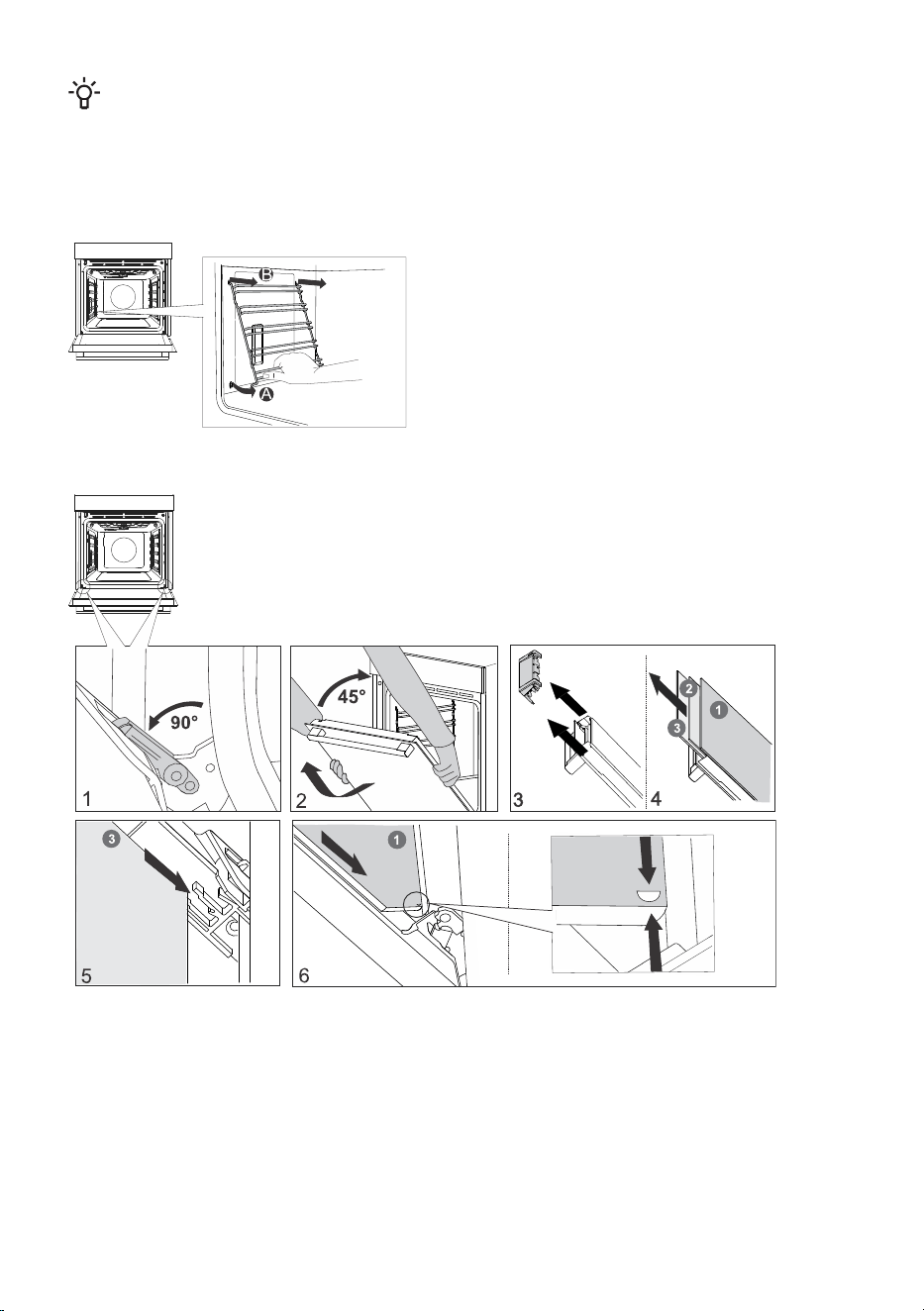 B
A

90°
1
45°
2
3
2
3
1
4
3
5
1
6