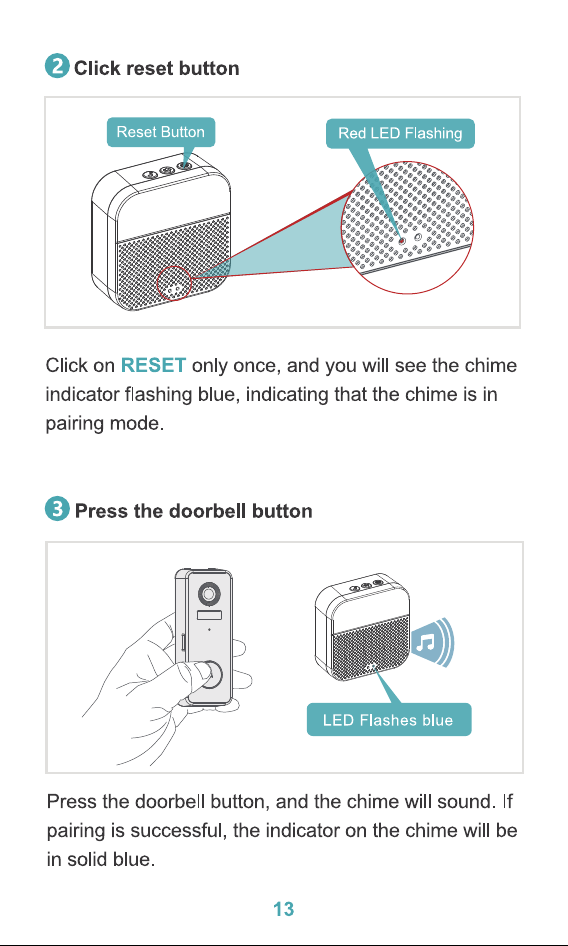 2 Click reset button

Reset Button

Red LED Flashing

Click on RESET only once, and you will see the chime indicator flashing blue, indicating that the chime is in pairing mode.

3 Press the doorbell button

LED Flashes blue

Press the doorbell button, and the chime will sound. If pairing is successful, the indicator on the chime will be in solid blue.

13