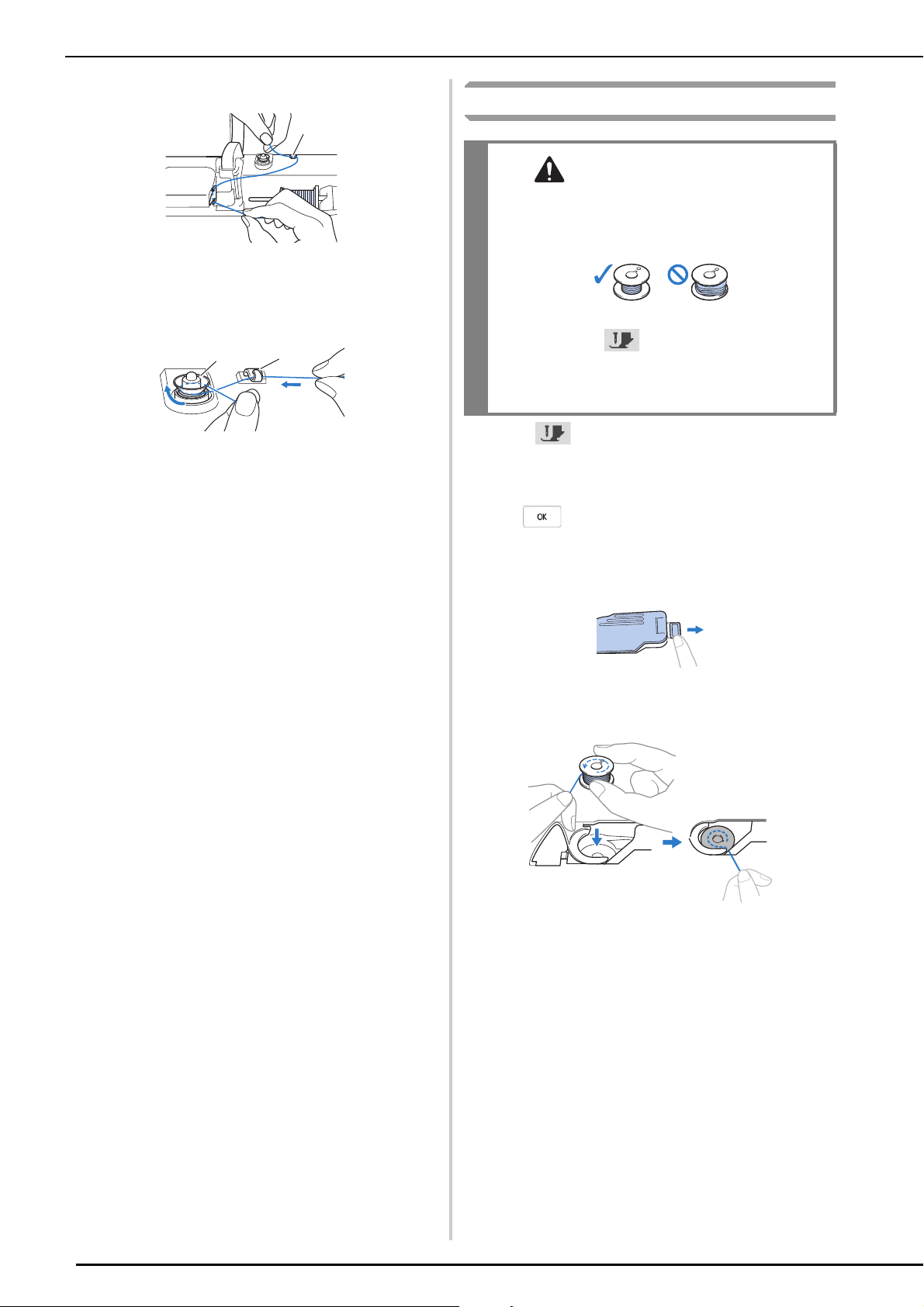 OK