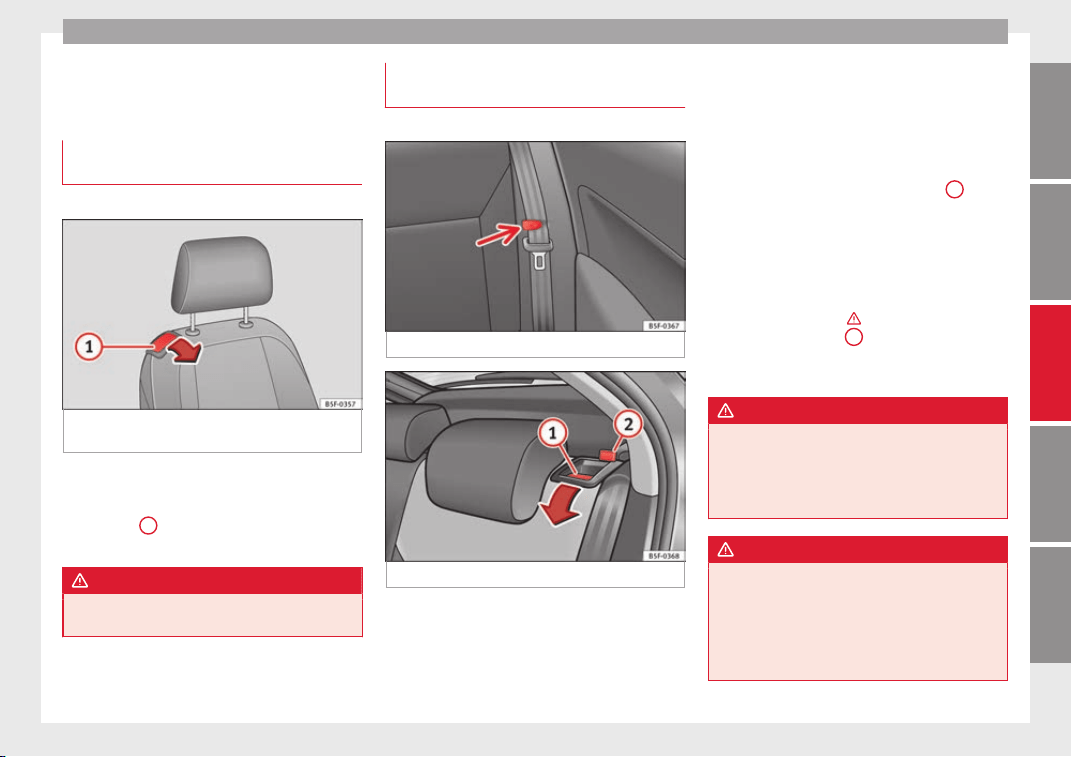 1

B5F-0357

B5F-0367

1

2

B5F-0368