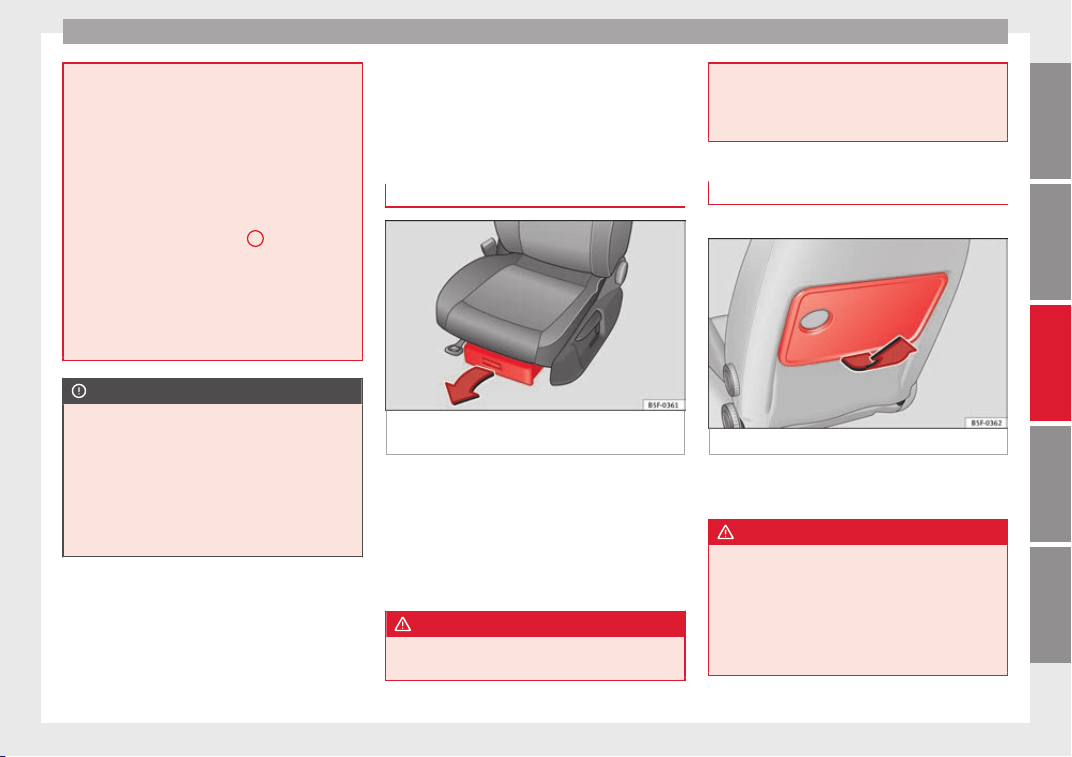 B5F-0361

B5F-0362