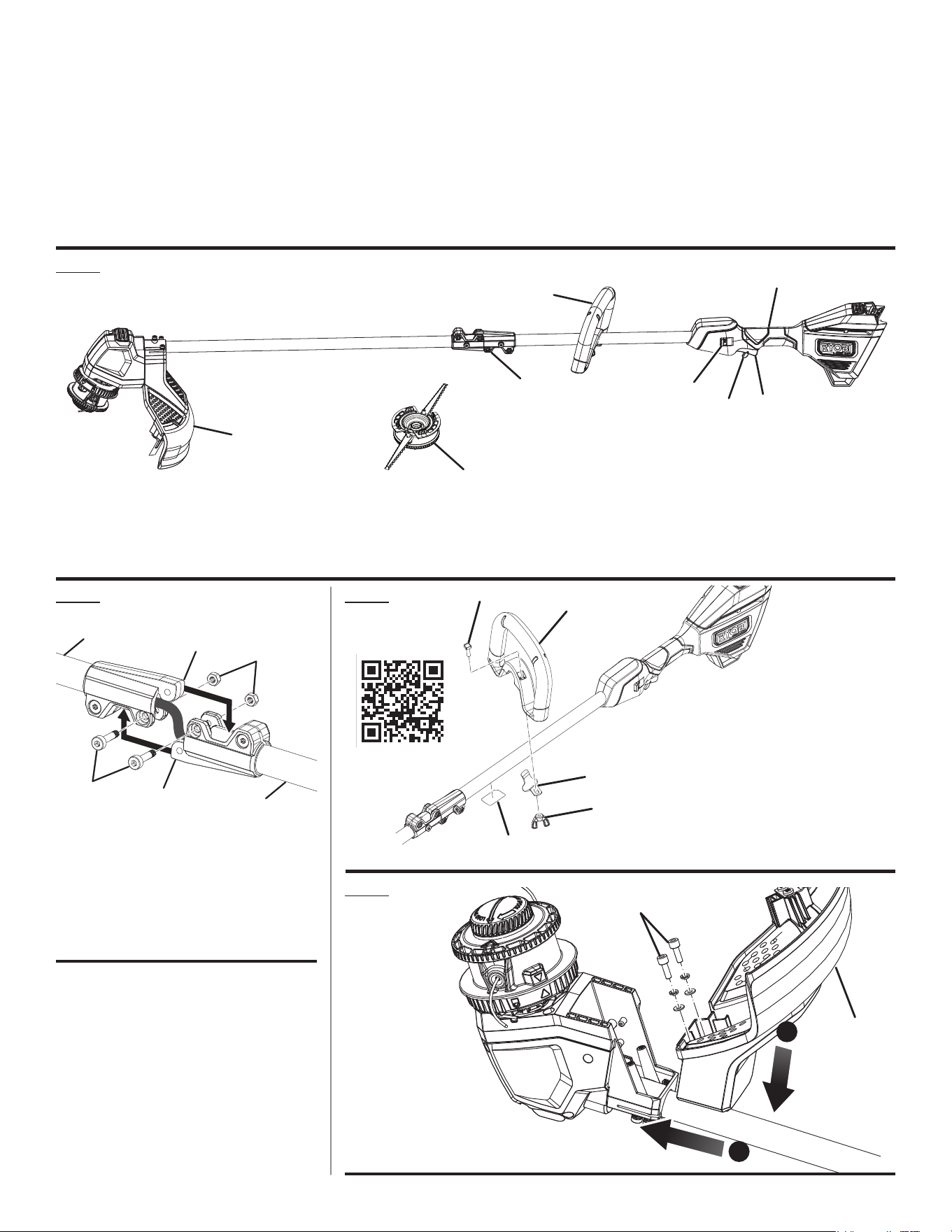 RYOBI

RYOBI