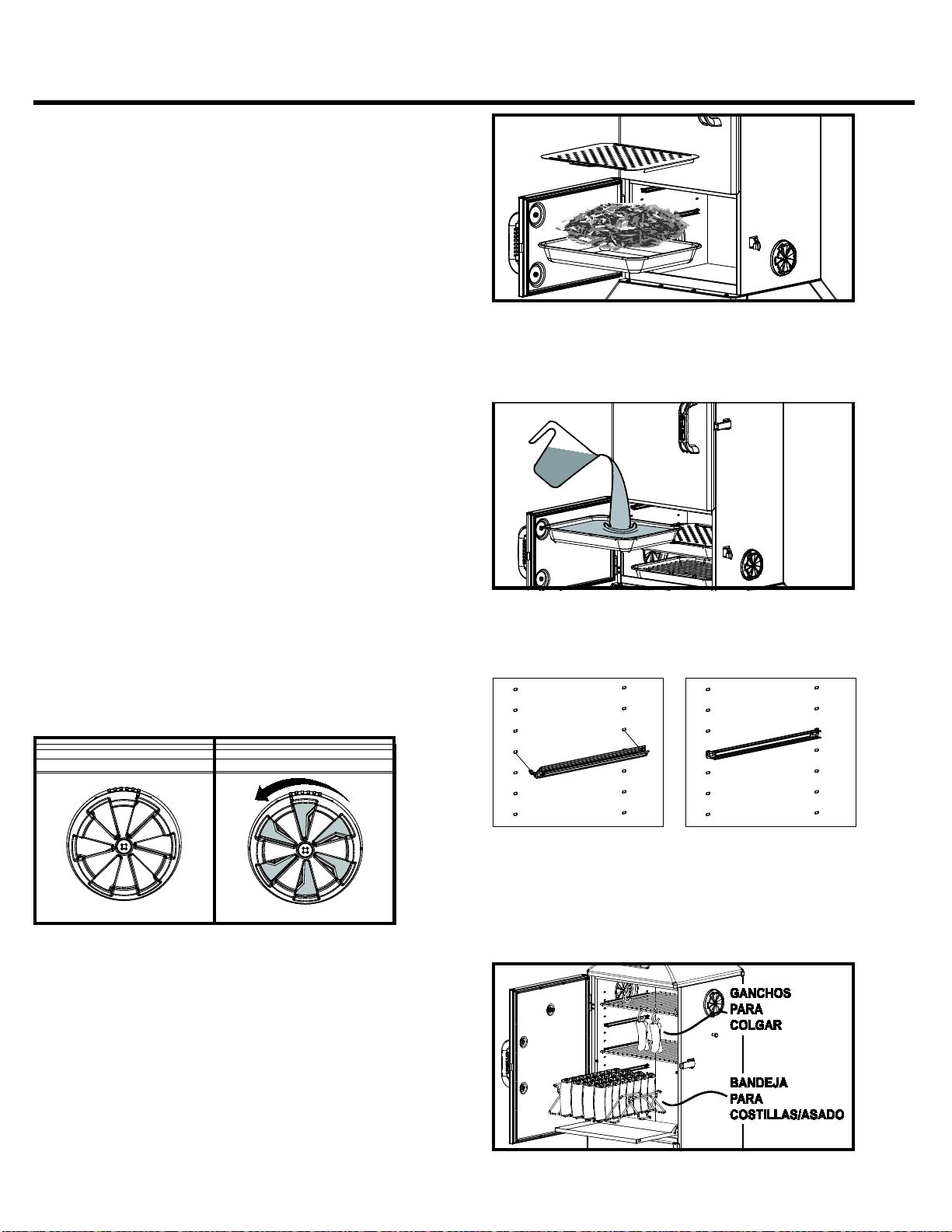 GANCHOS PARA COLGAR

BANDEJA PARA COSTILLAS/ASADO