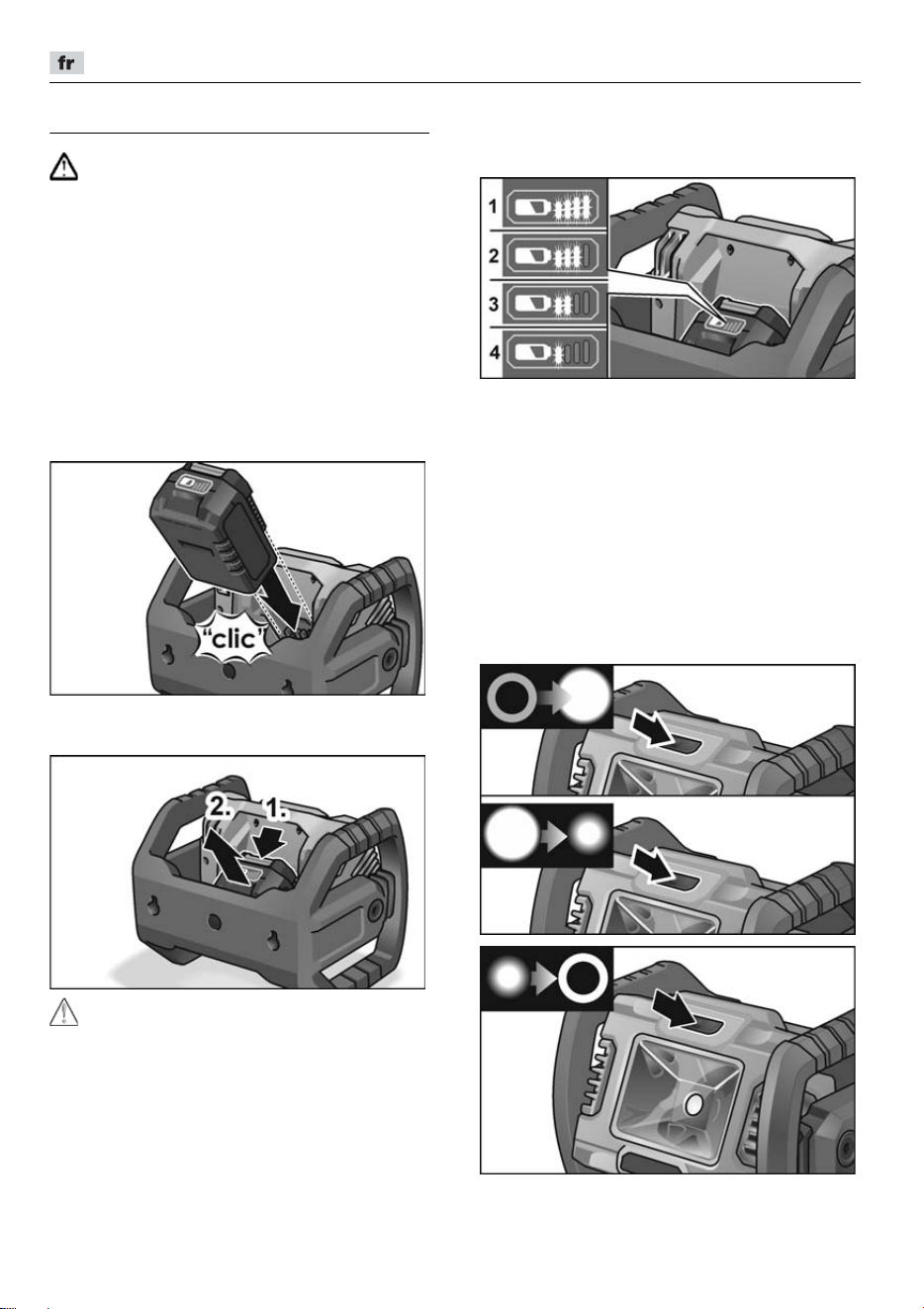 fr

1
2
3
4

"clic"

2.
1.