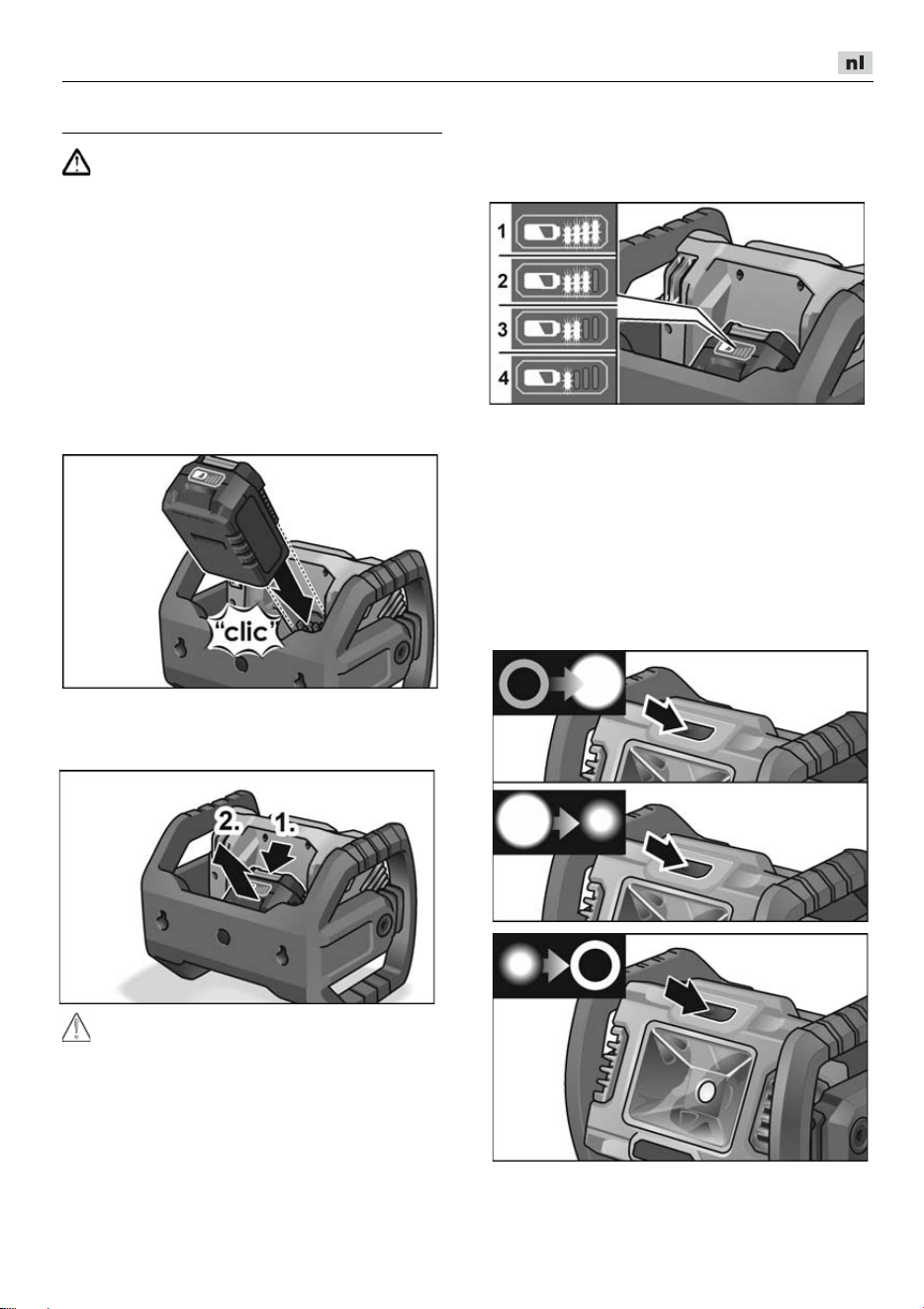 nl

1
2
3
4

"clic"

2.
1.