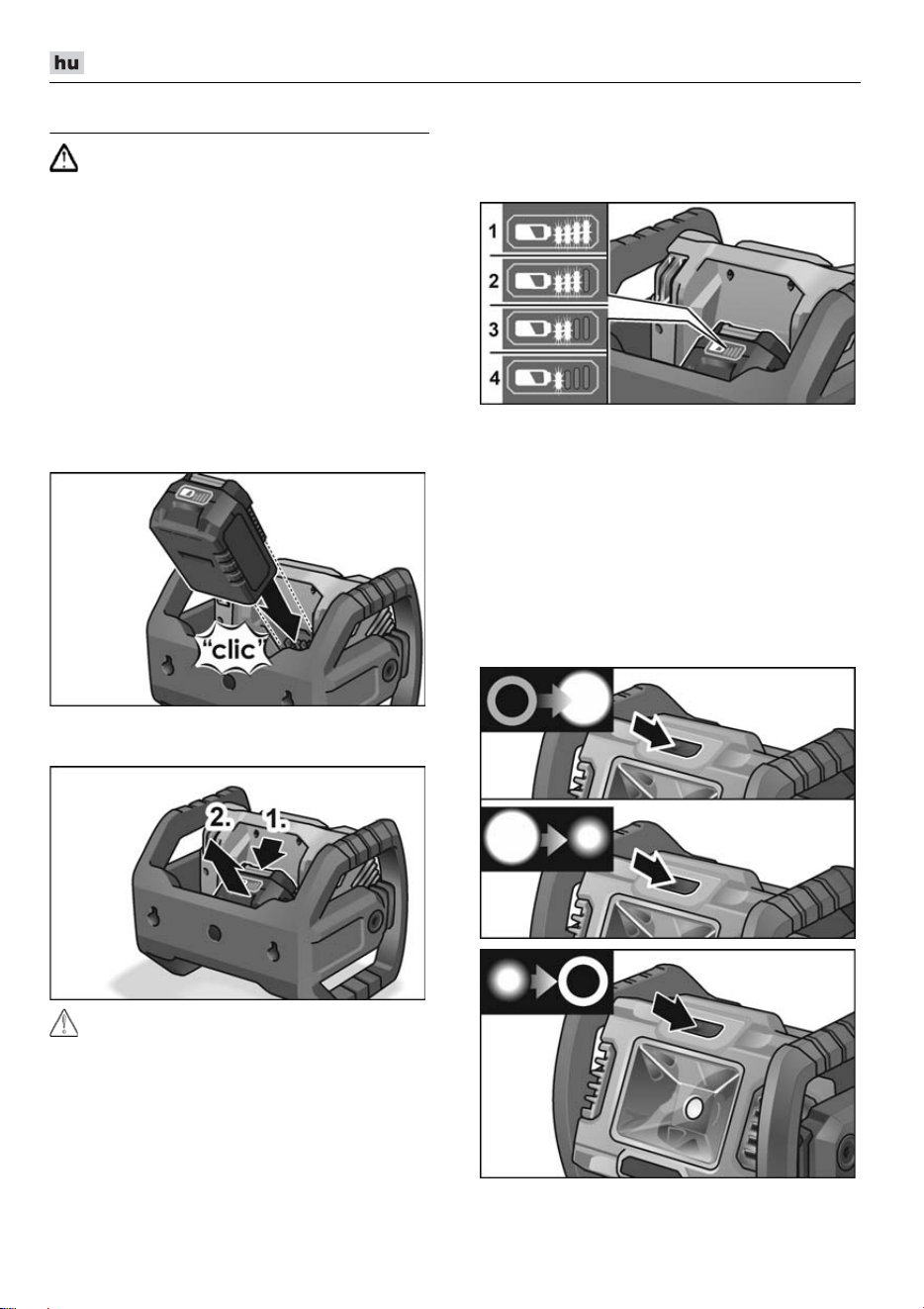 hu

1
2
3
4

"clic"

2.
1.