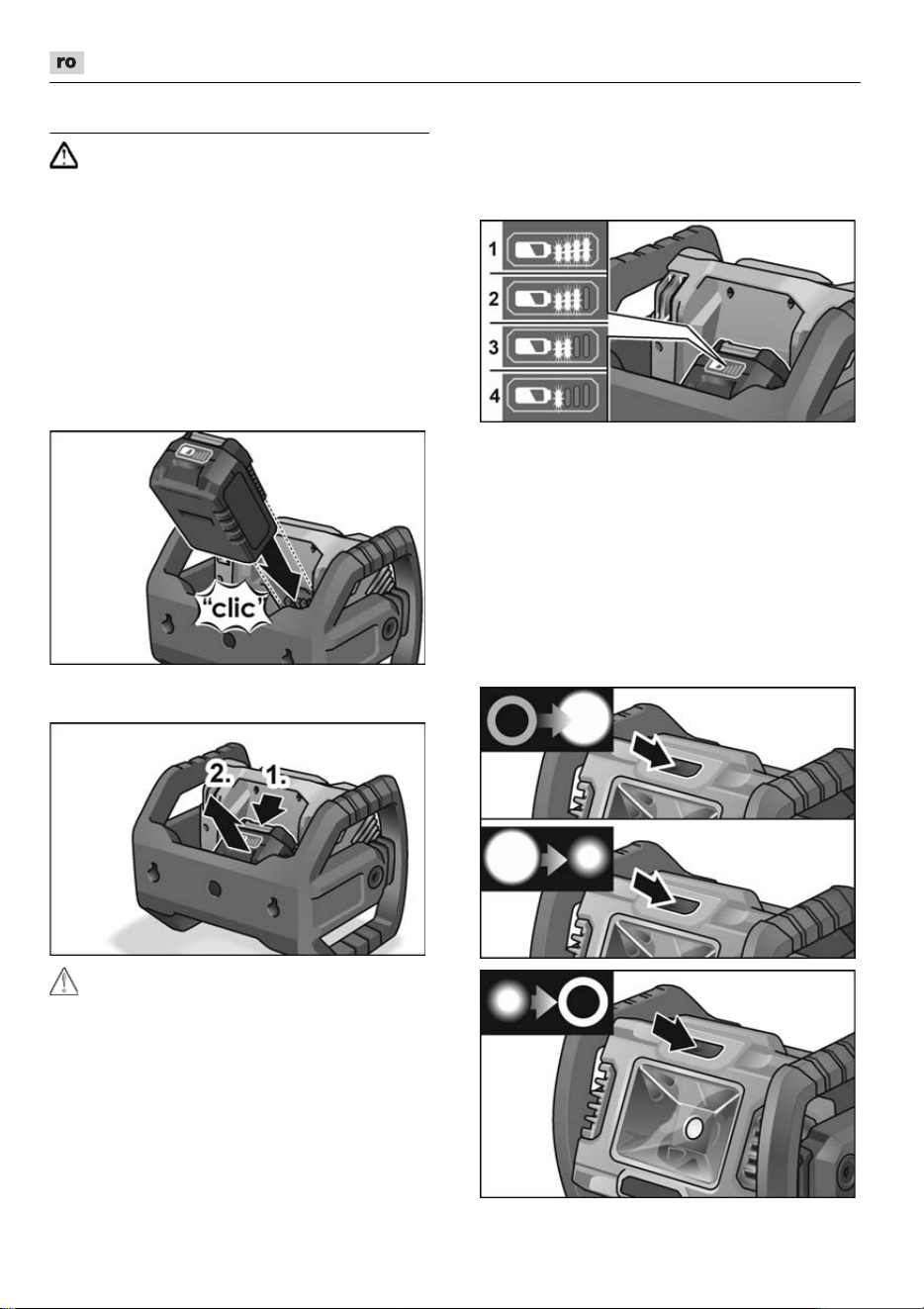 ro

1
2
3
4

"clic"

2.
1.