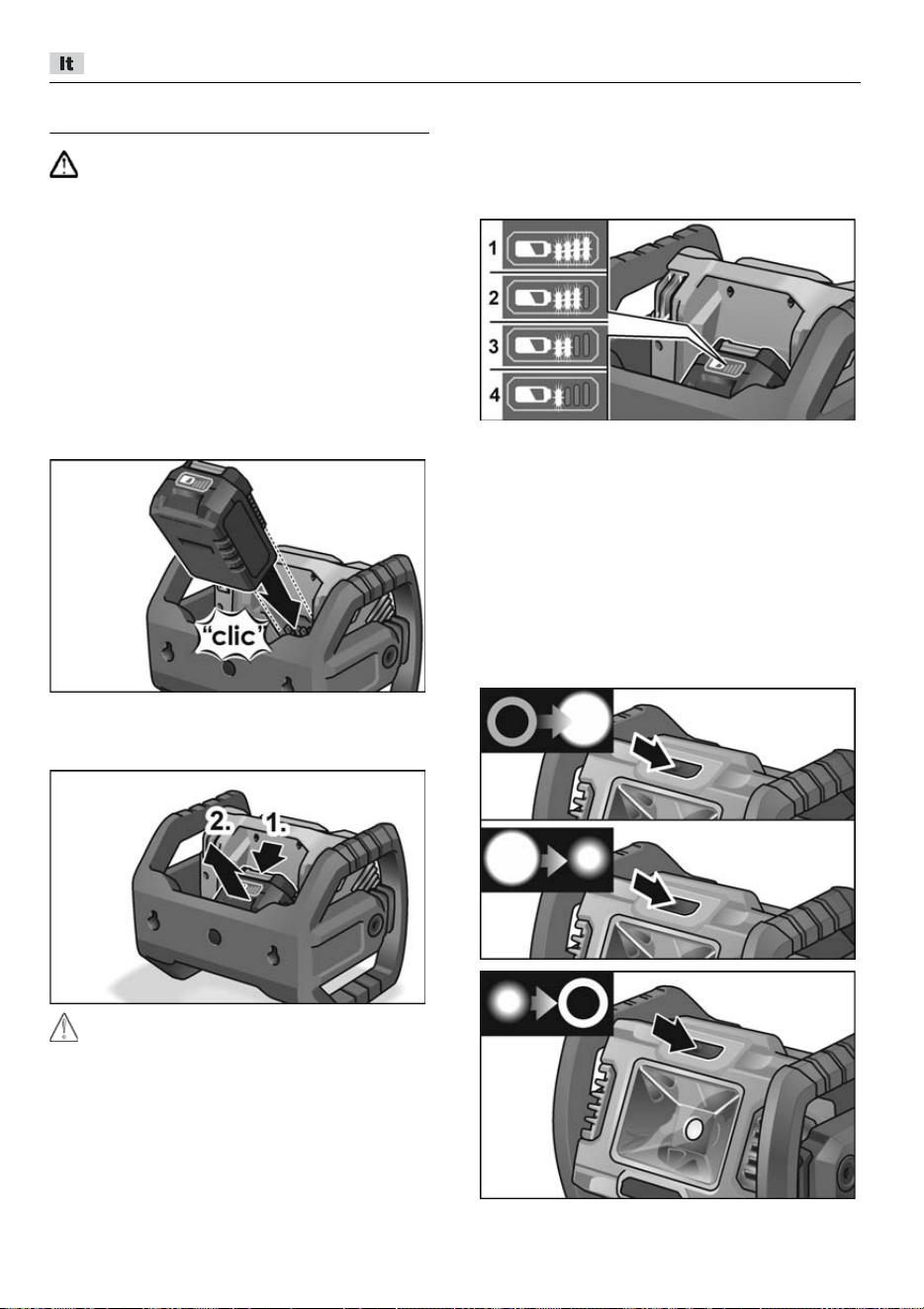 It

1
2
3
4

"clic"

2.
1.