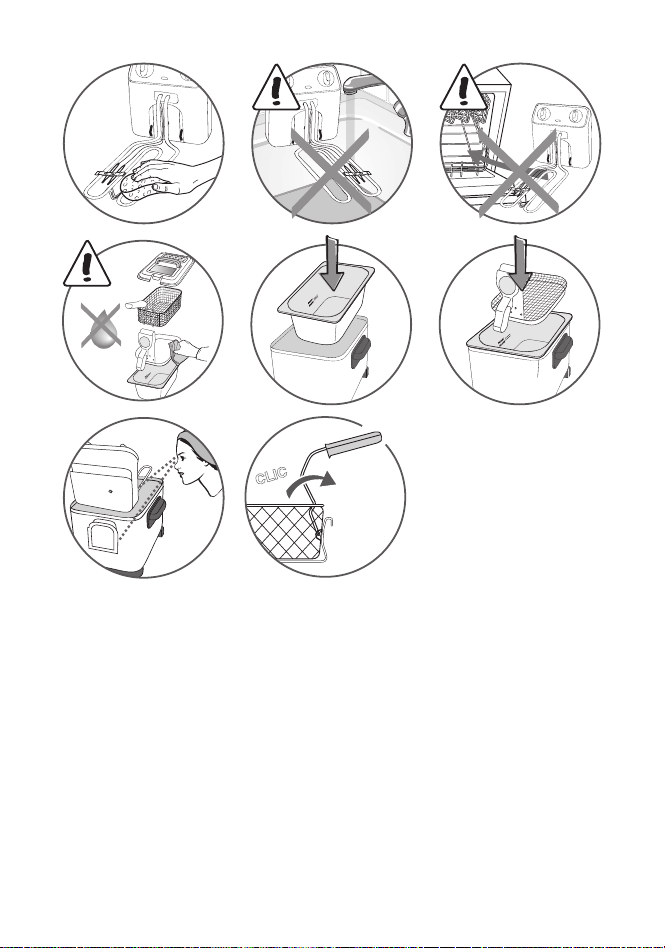 CLIC