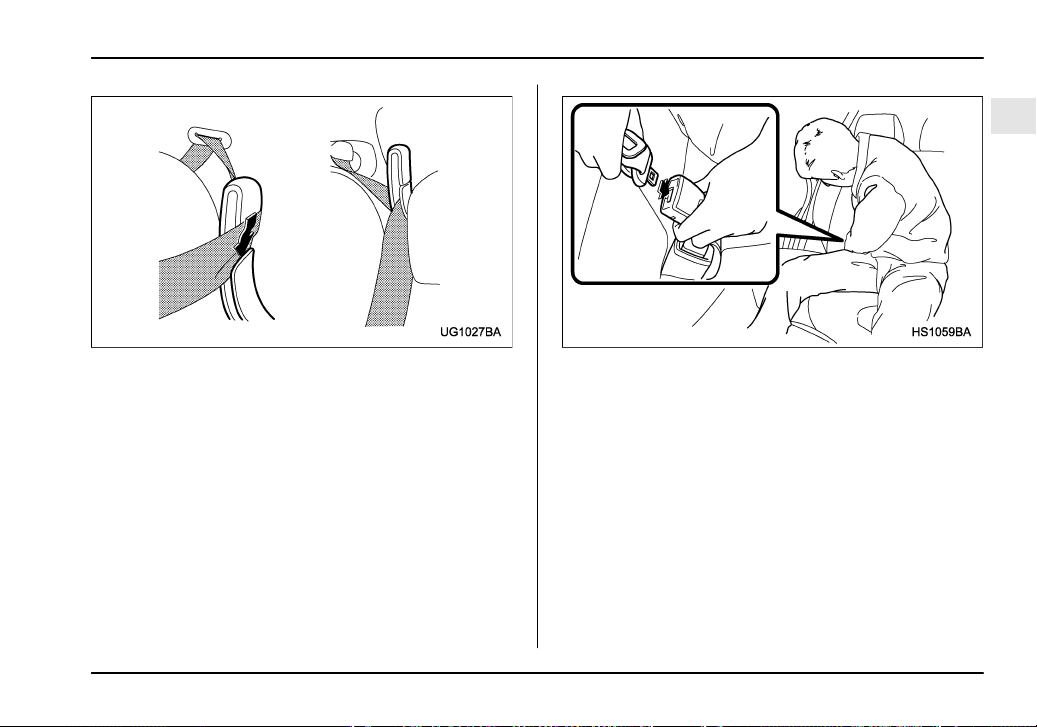 UG1027BA

HS1059BA