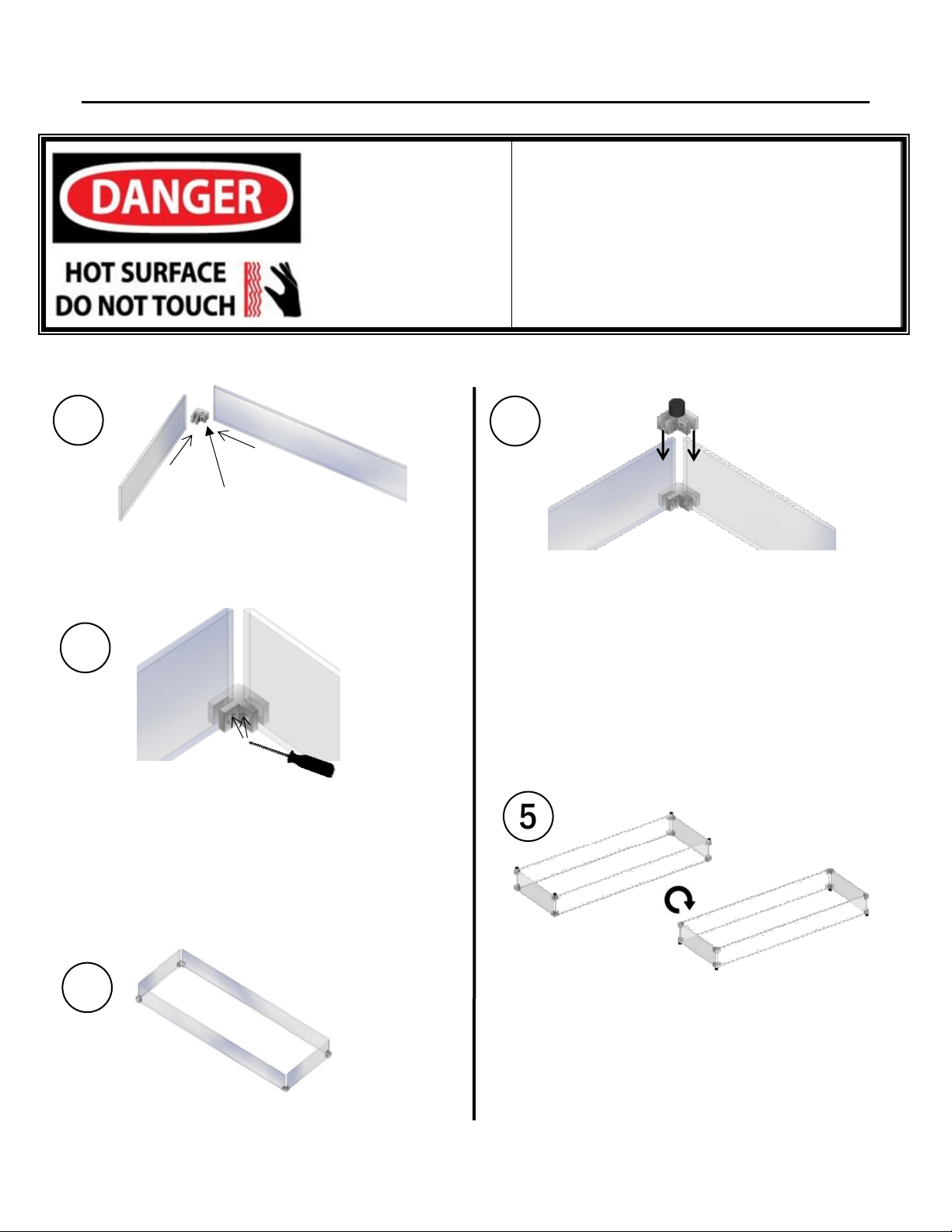 DANGER

HOT SURFACE
DO NOT TOUCH

5