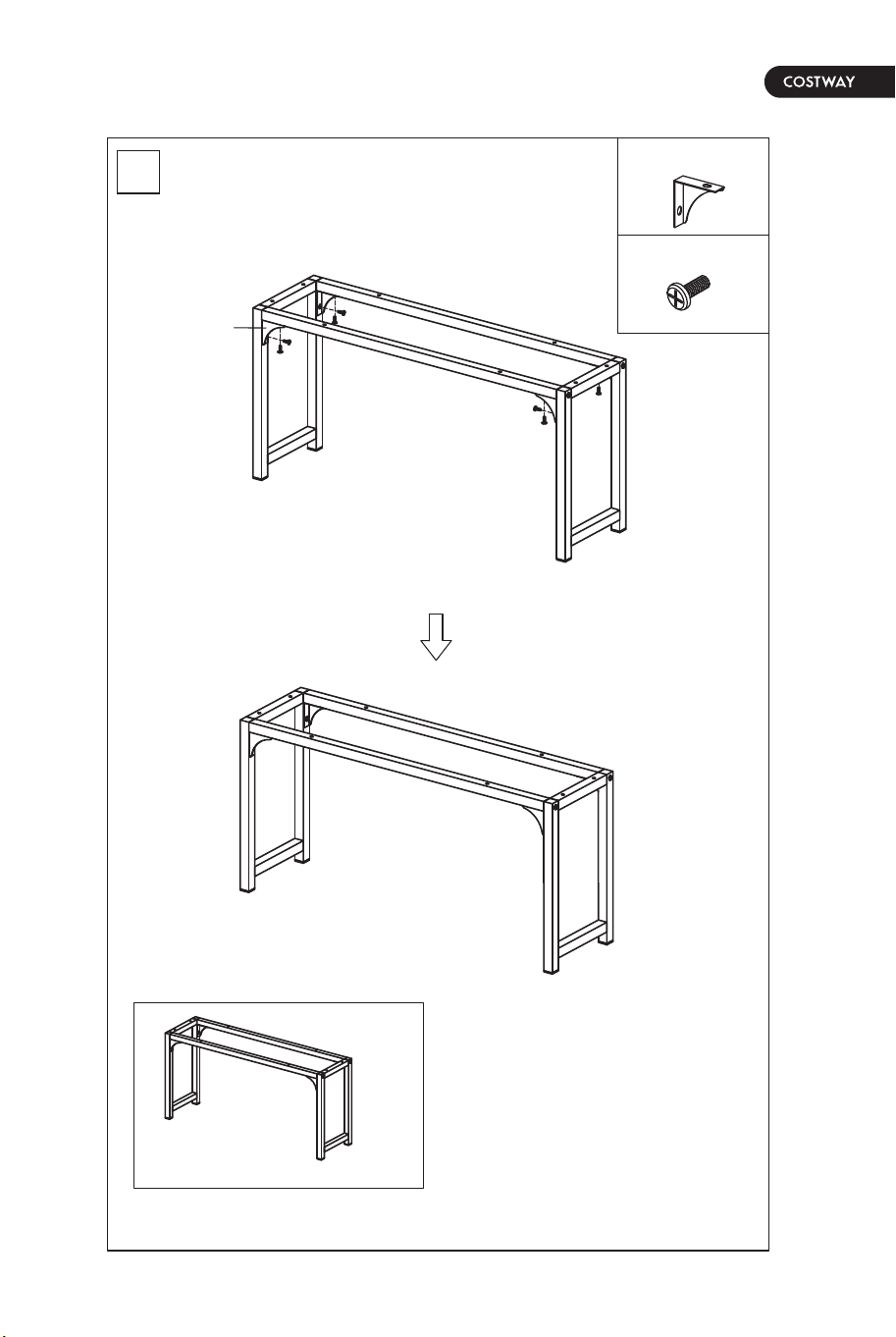 COSTWAY