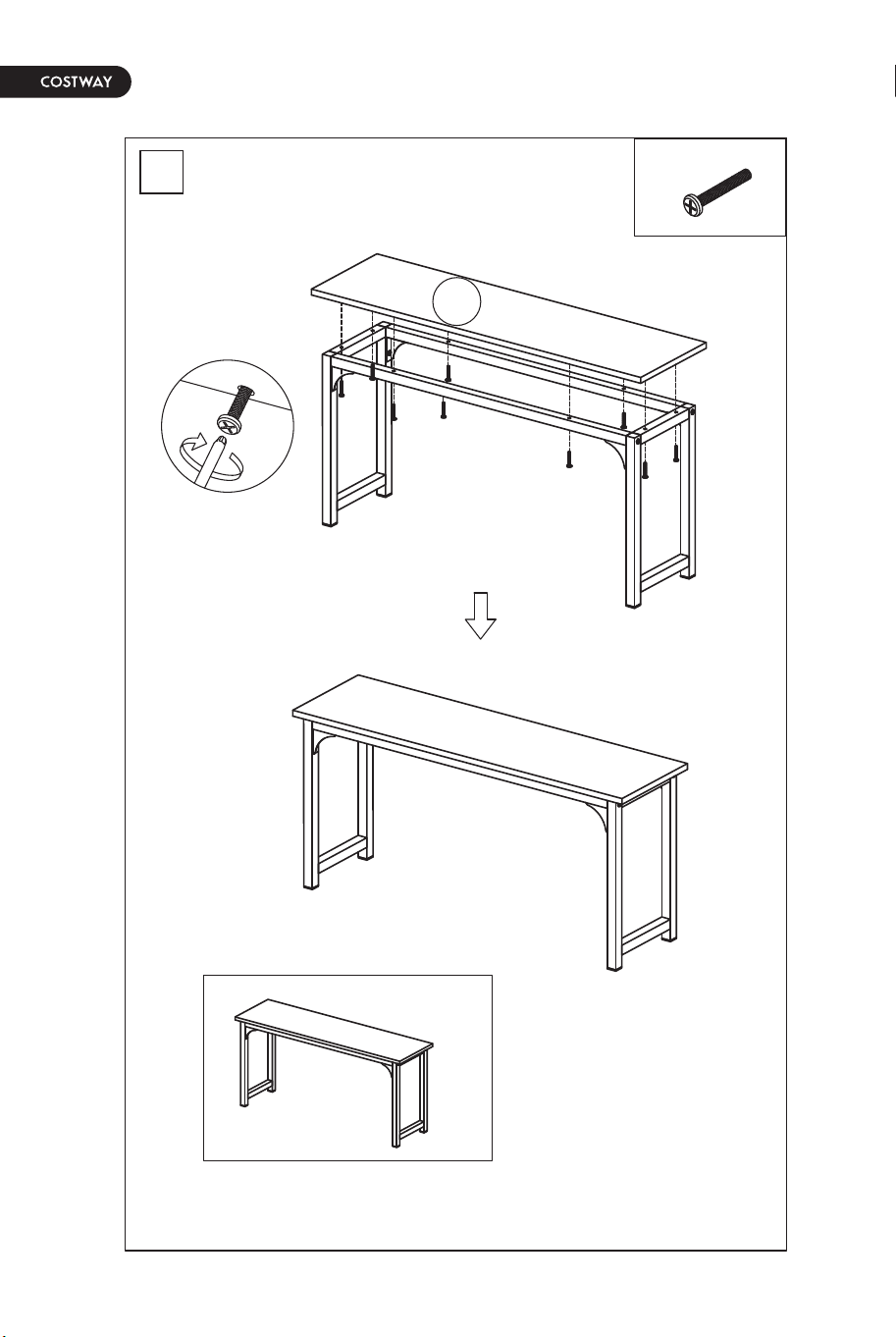 COSTWAY