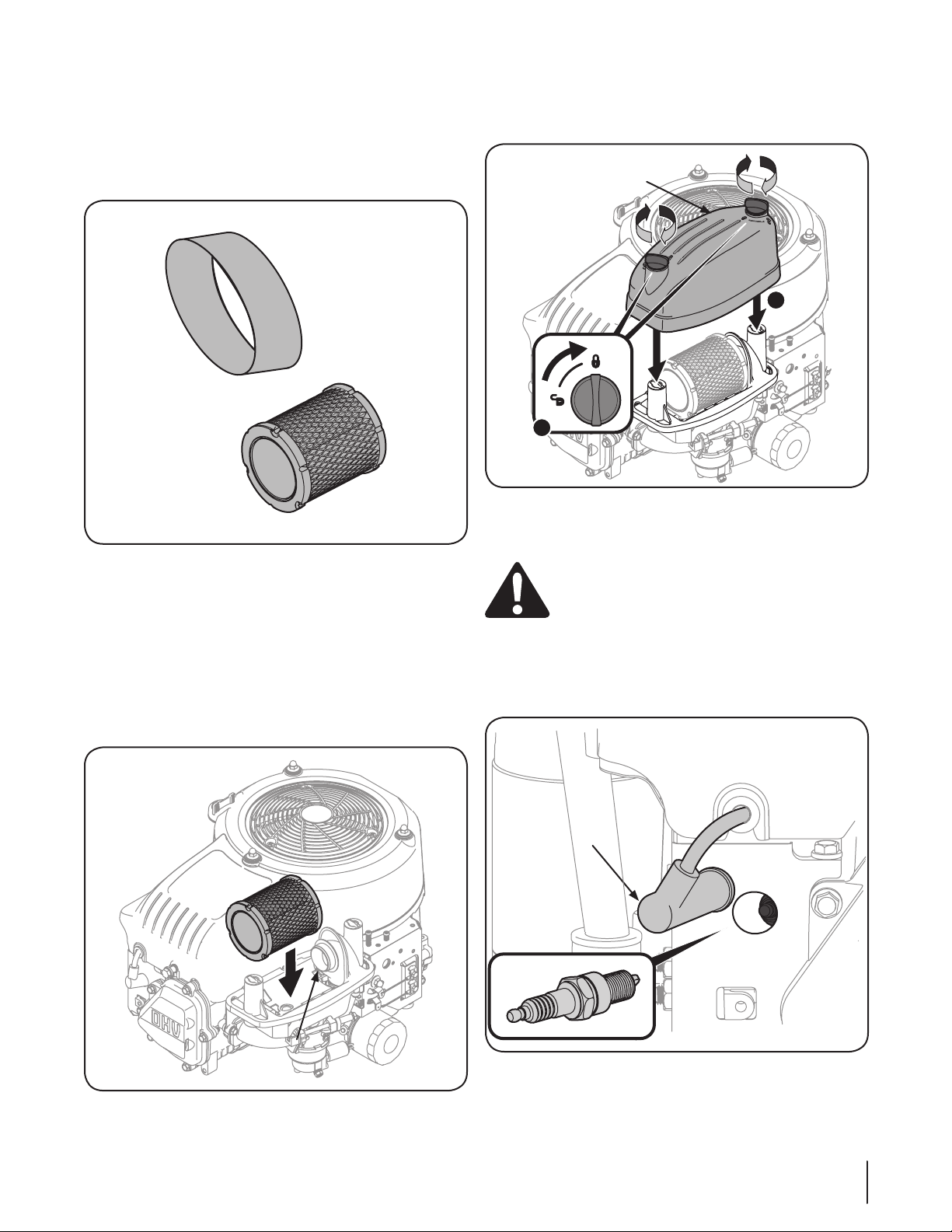 OHV