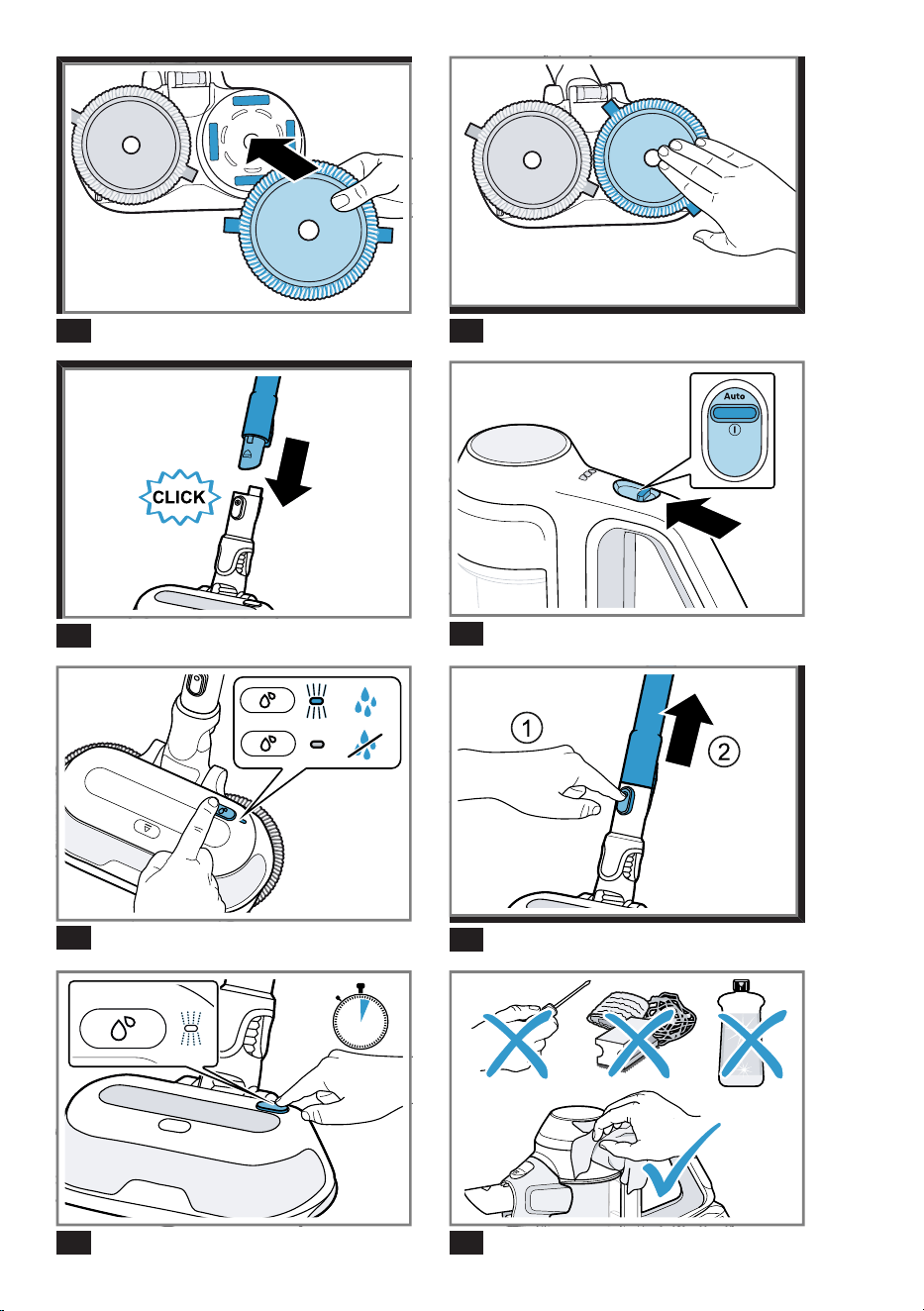 CLICK

Auto

1

2