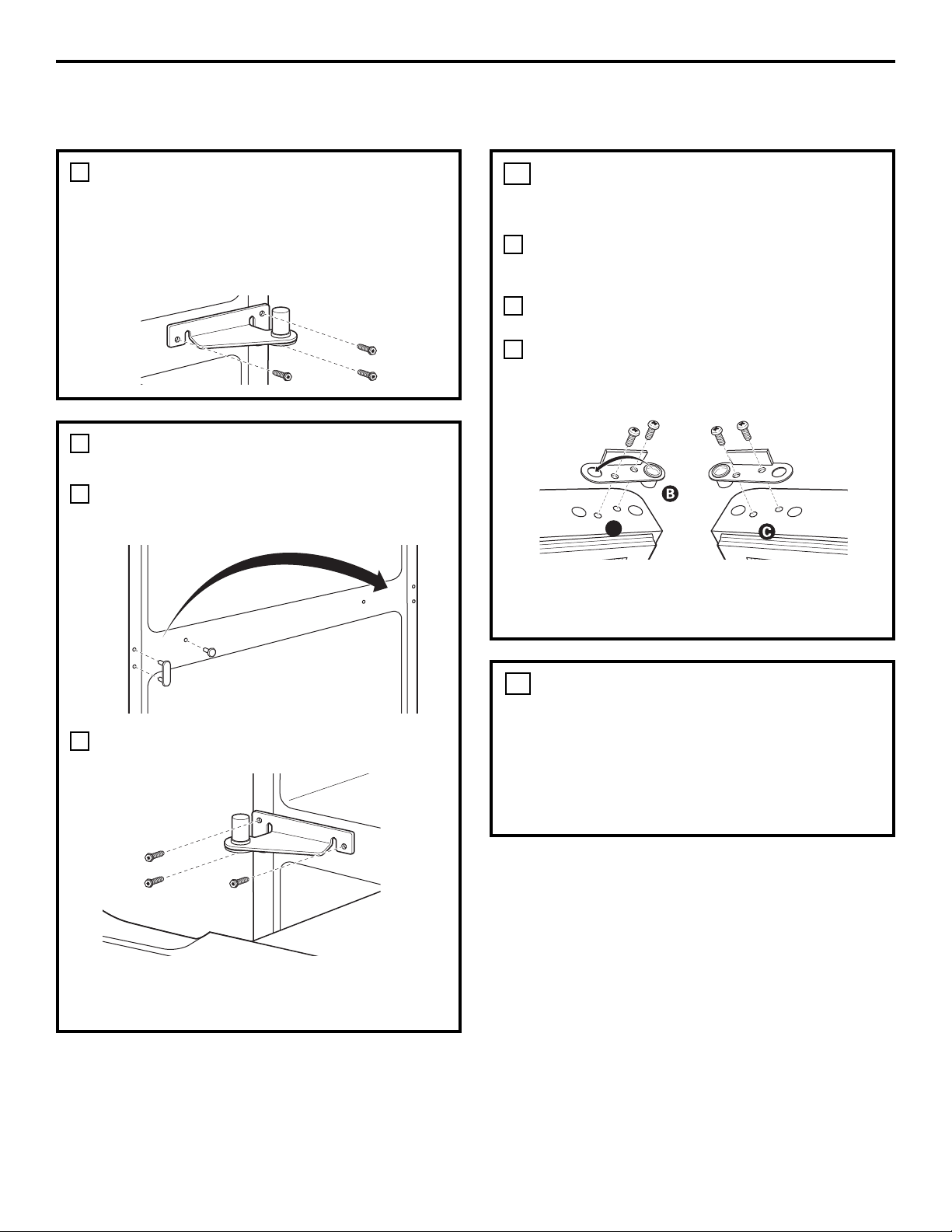 B

C