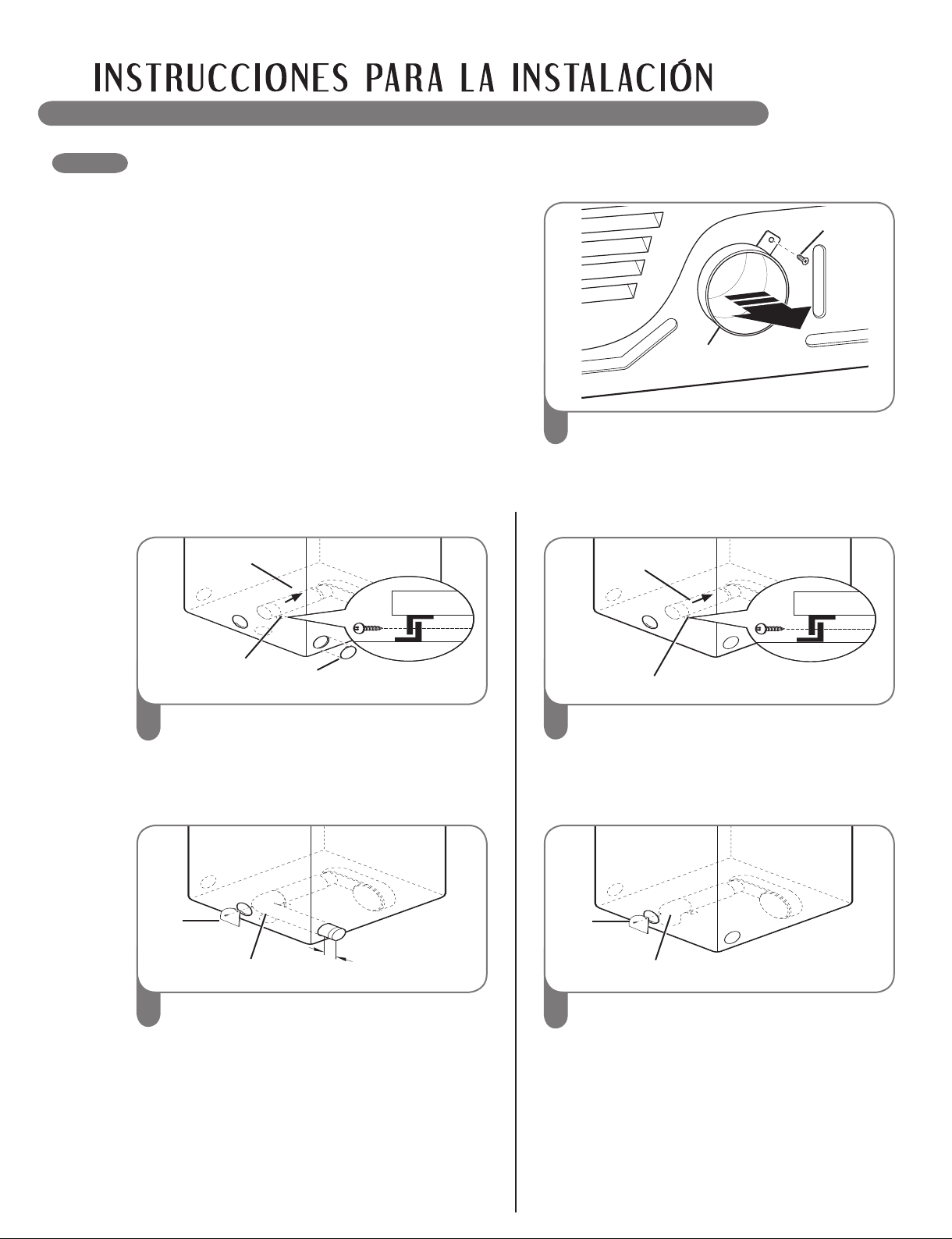 INSTRUCCIONES PARA LA INSTALACIÓN