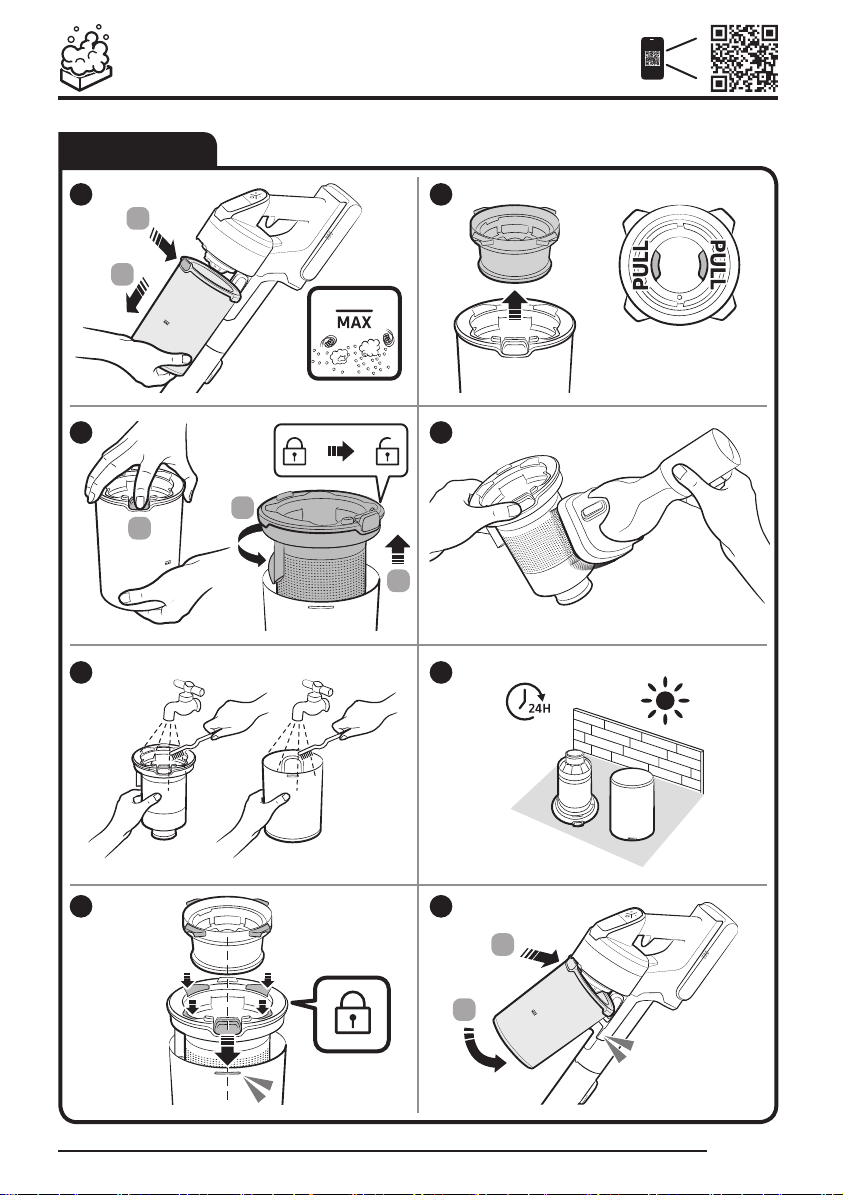 MAX

PULL PULL

24H