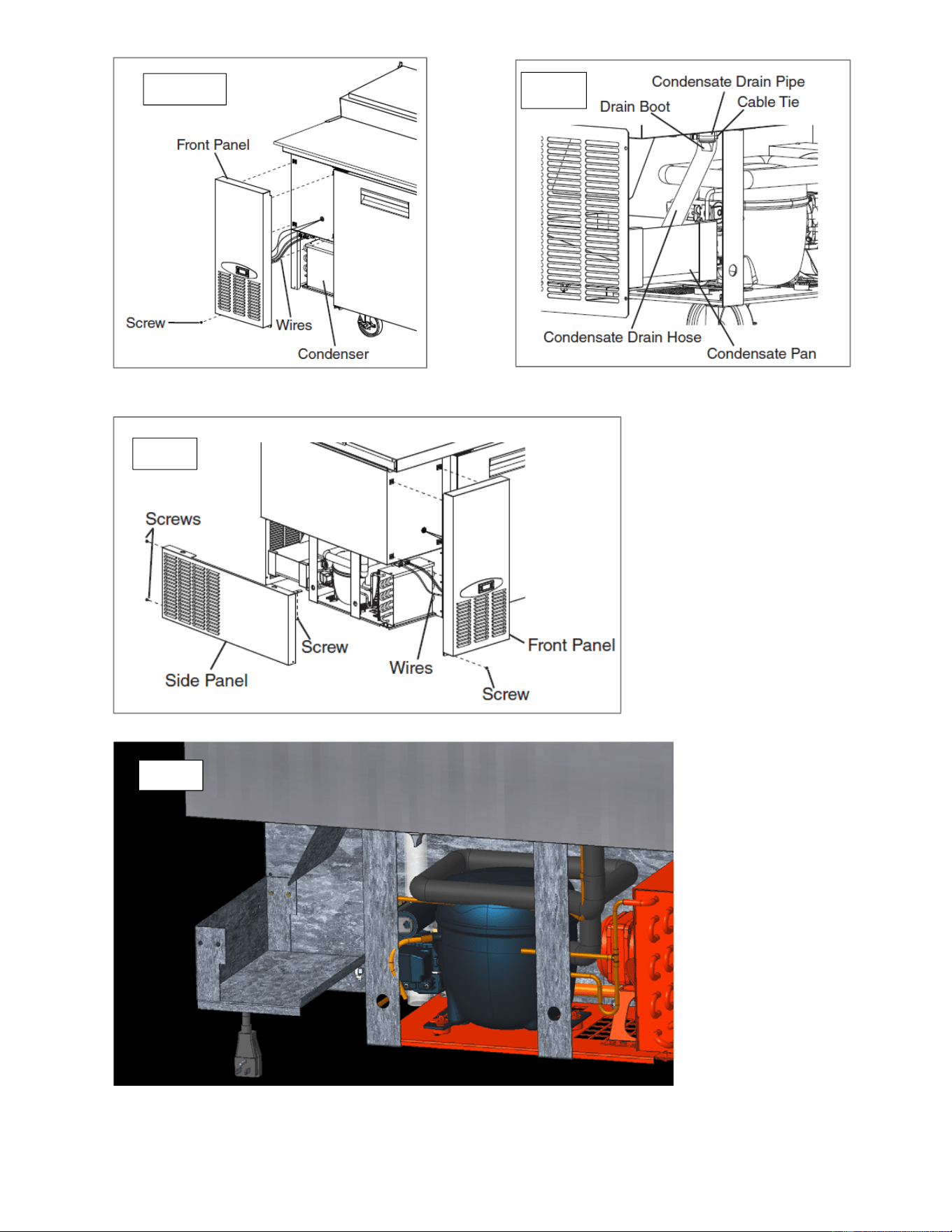 Front Panel

Screw

Wires

Condenser

Condensate Drain Pipe

Cable Tie

Drain Boot

Condensate Drain Hose

Condensate Pan

Screws

Screw

Side Panel

Wires

Front Panel

Screw