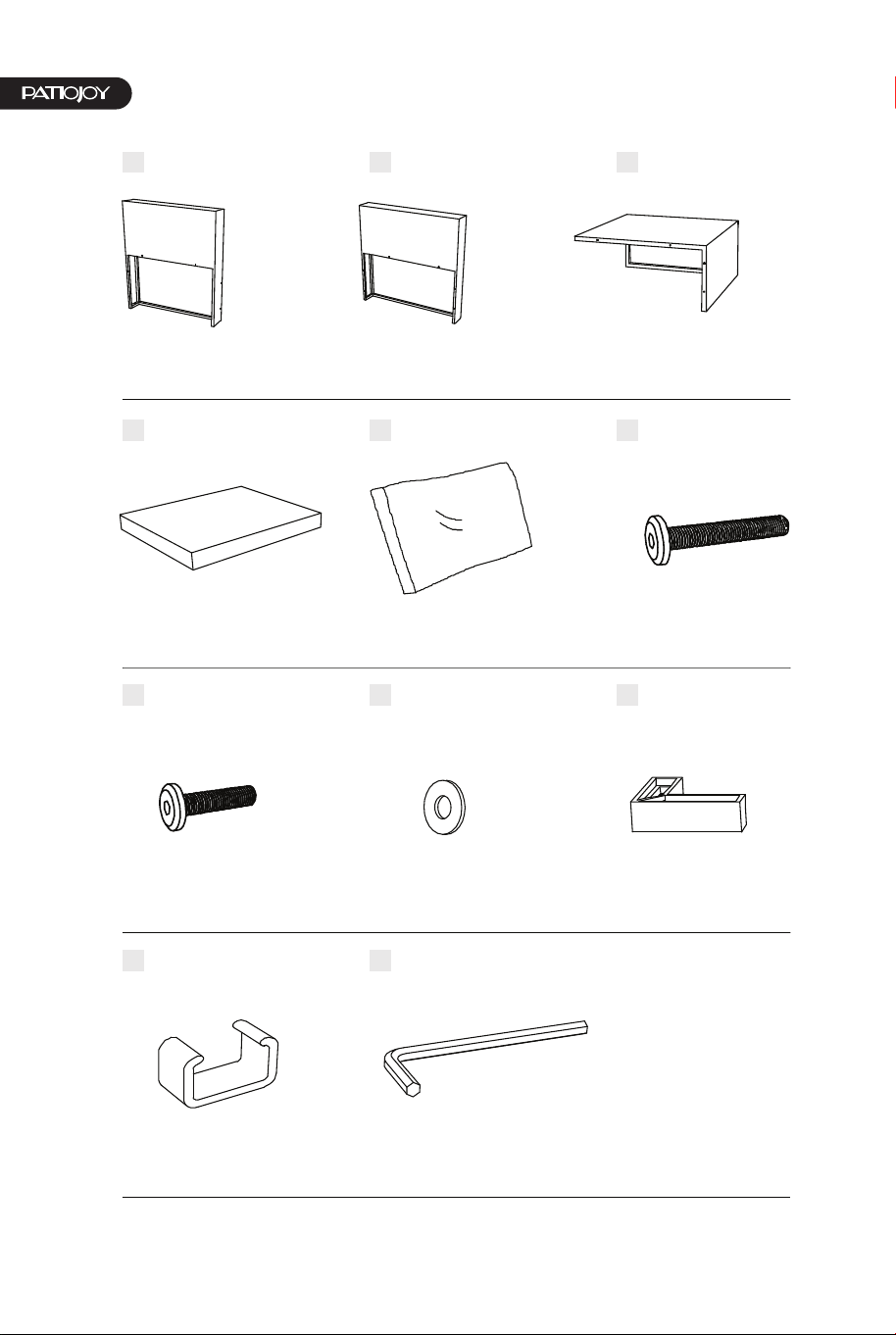 PATIOJOY