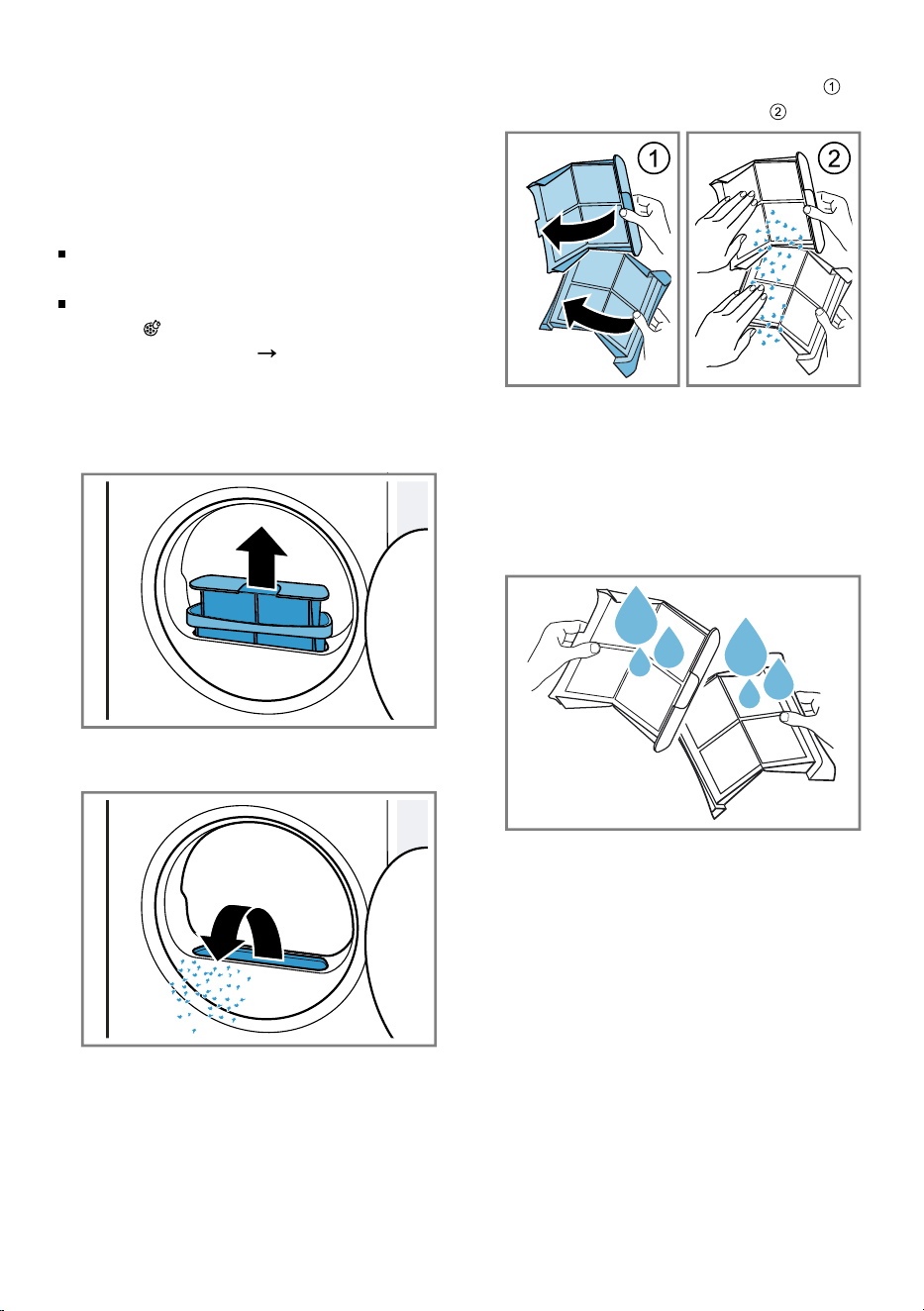 ①
②

■
■
→

1

2