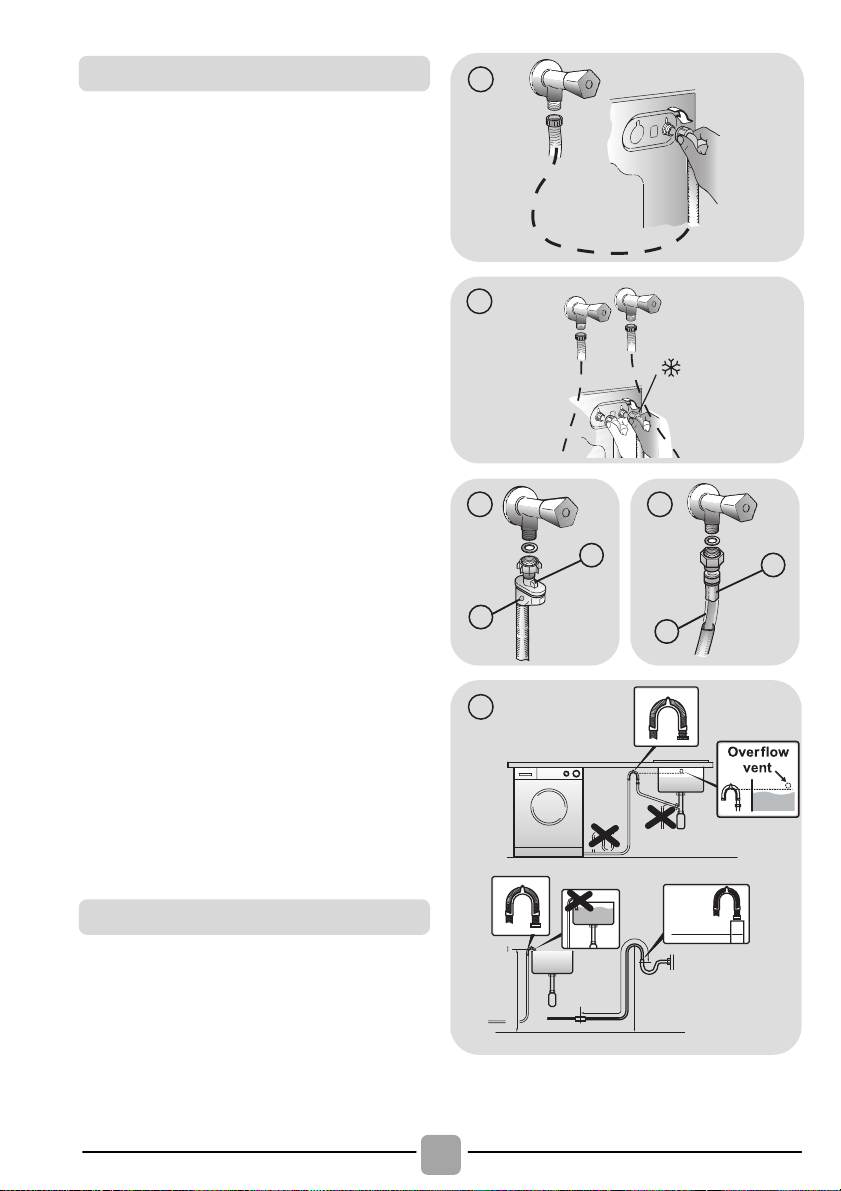 Overflow vent