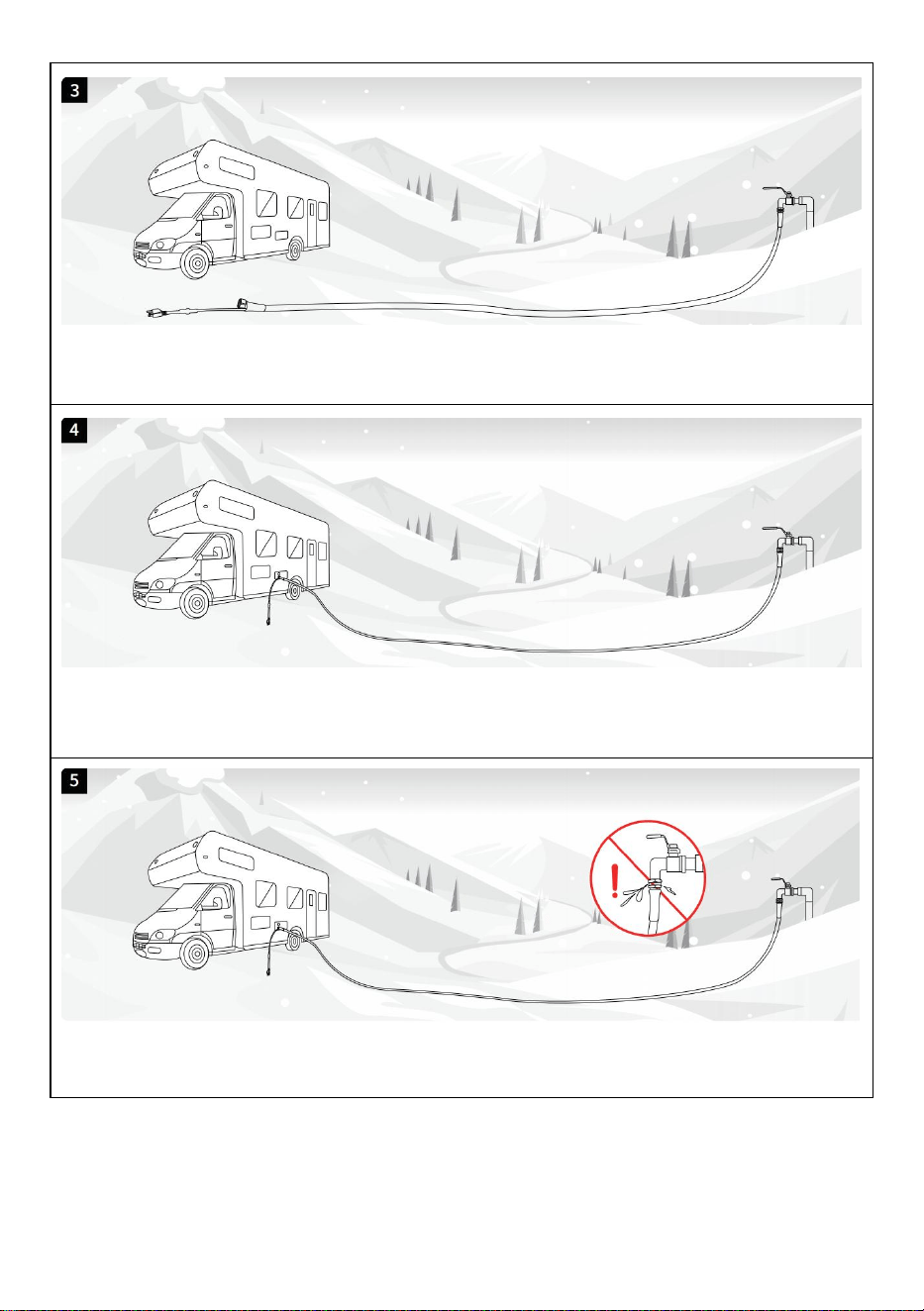 3

4

5

!