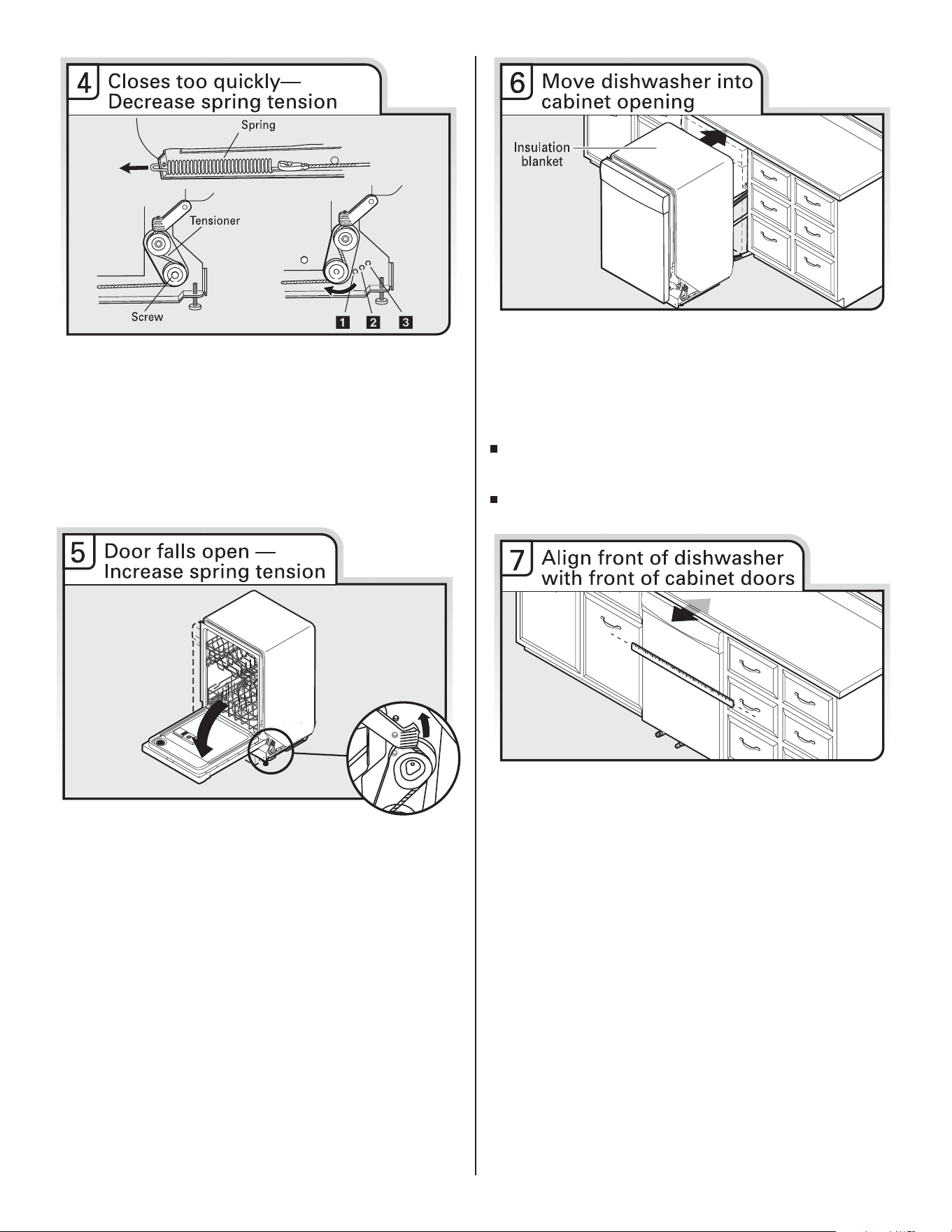 4 Closes too quickly— Decrease spring tension

Spring

Tensioner

Screw

1 2 3

5 Door falls open — Increase spring tension

6 Move dishwasher into cabinet opening

Insulation blanket

7 Align front of dishwasher with front of cabinet doors