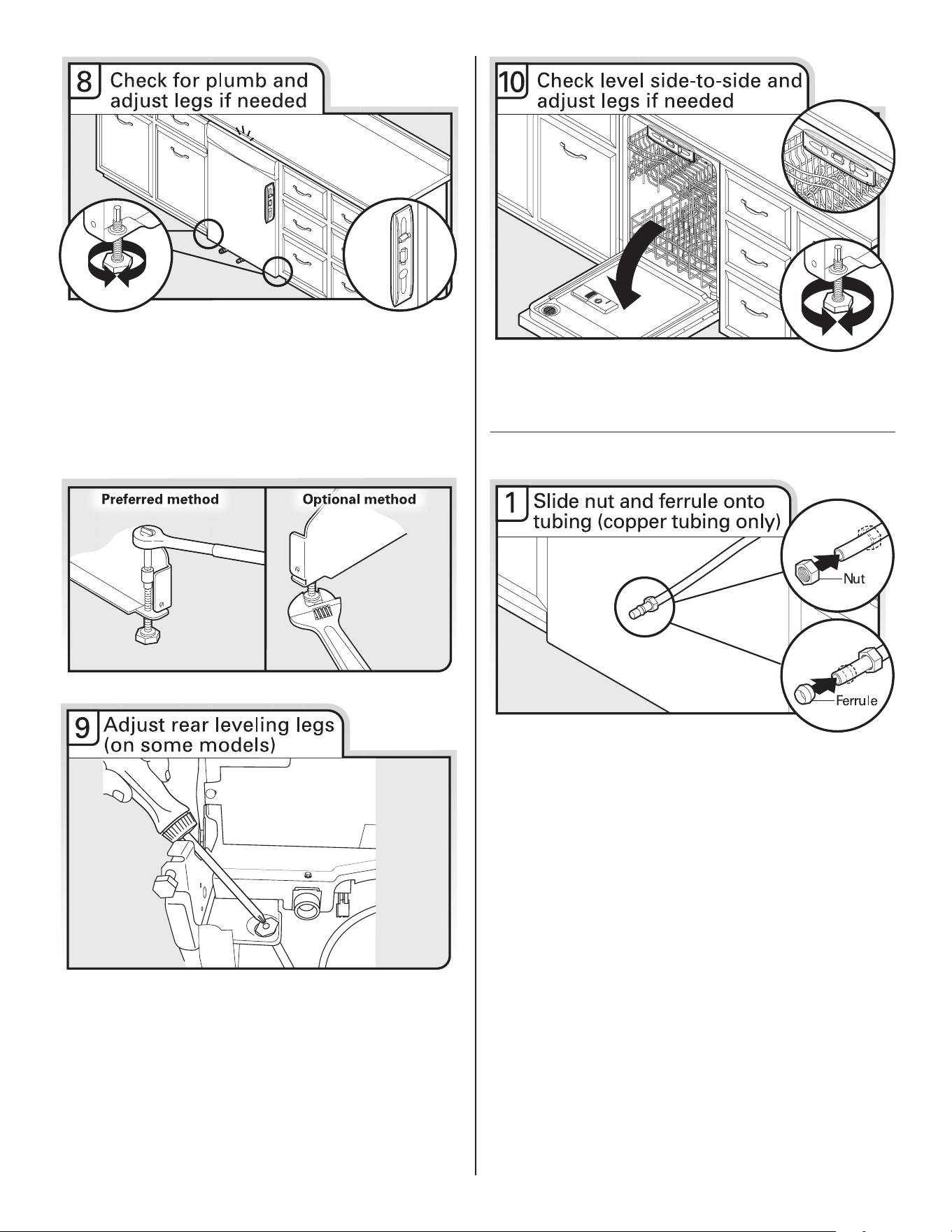 8 Check for plumb and adjust legs if needed

Preferred method

Optional method

9 Adjust rear leveling legs (on some models)

10 Check level side-to-side and adjust legs if needed

1 Slide nut and ferrule onto tubing (copper tubing only)

Nut

Ferrule