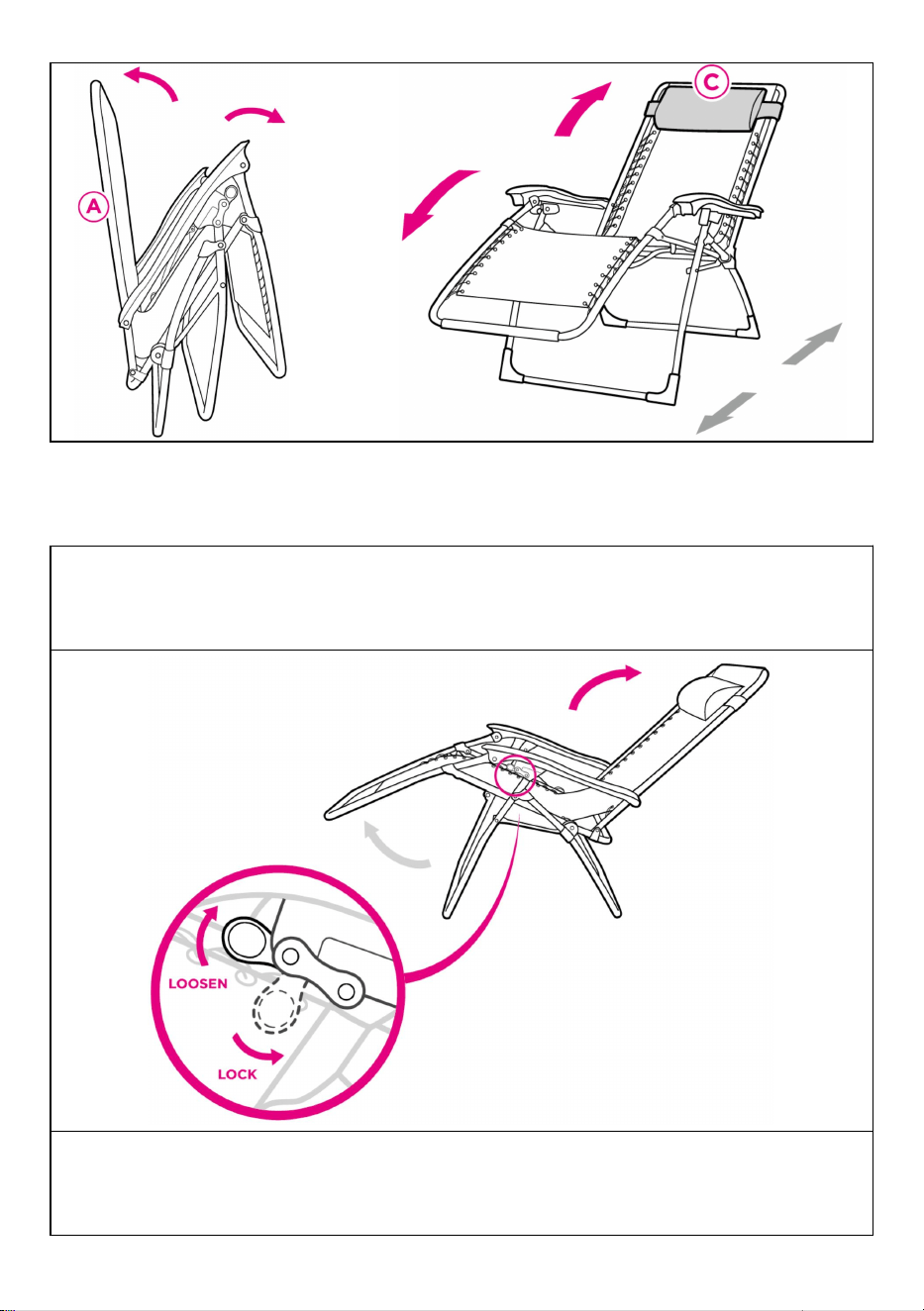 A

C

LOOSEN

LOCK