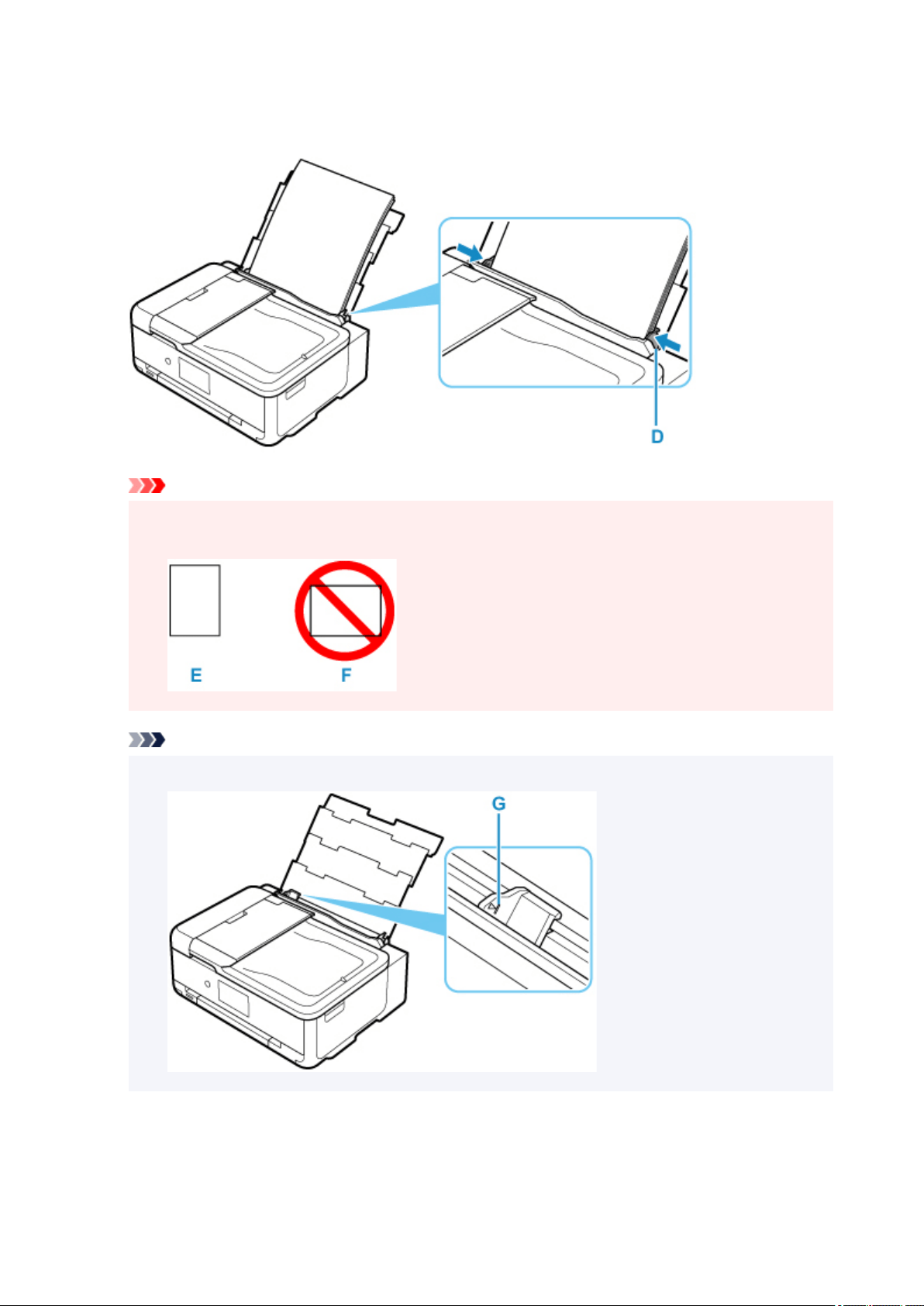 D

E F

G