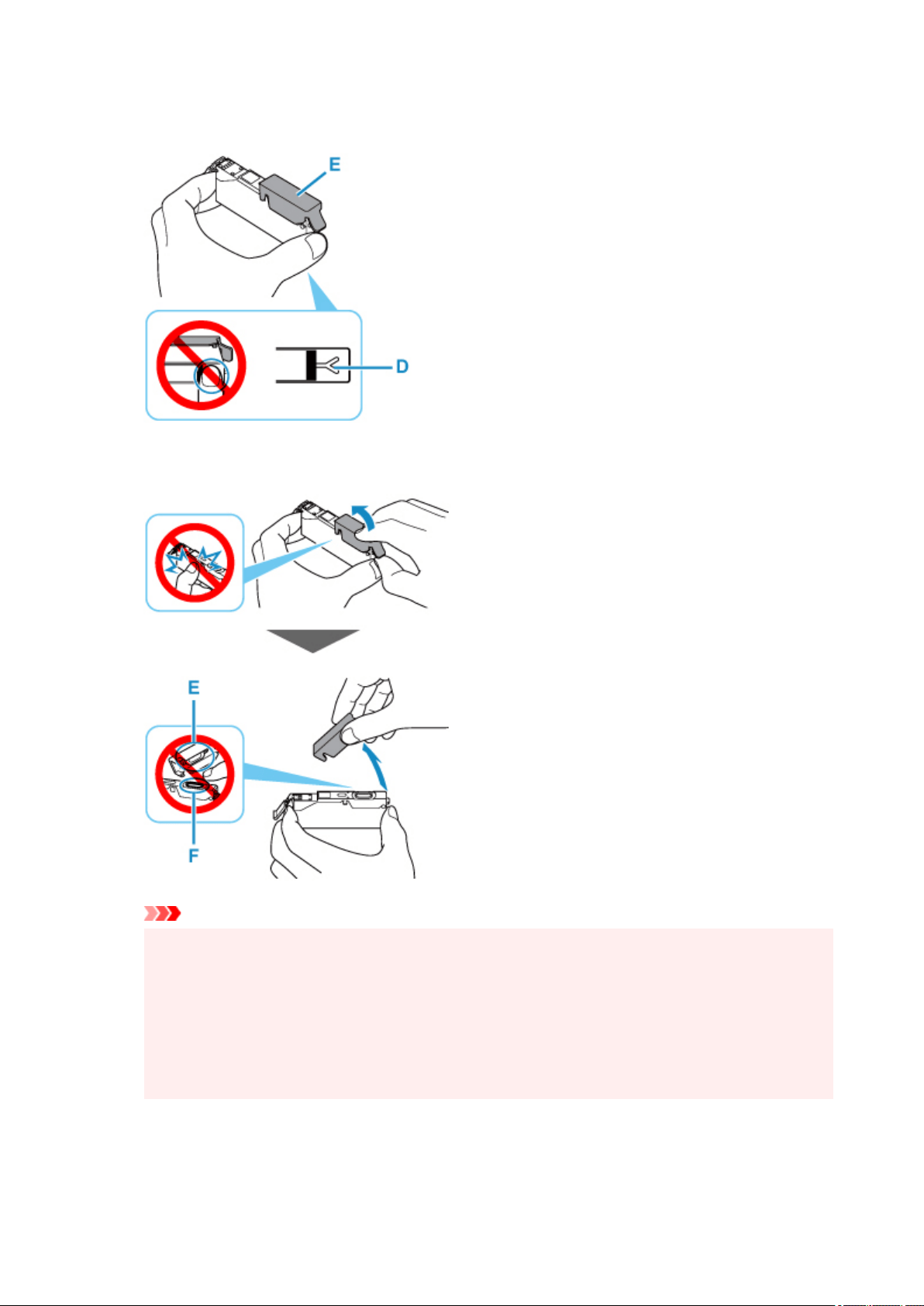 E

D

E

F