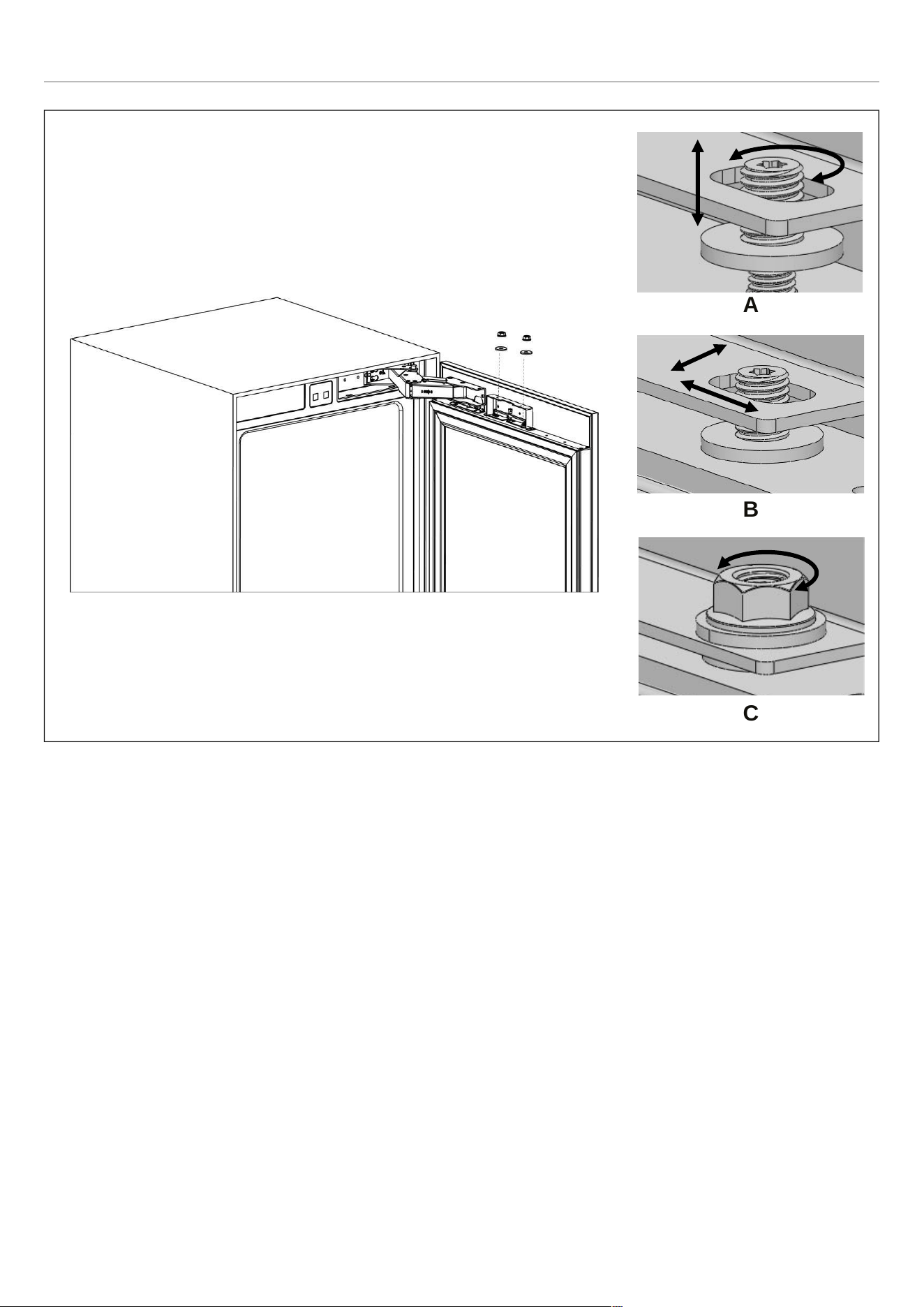 A

B

C