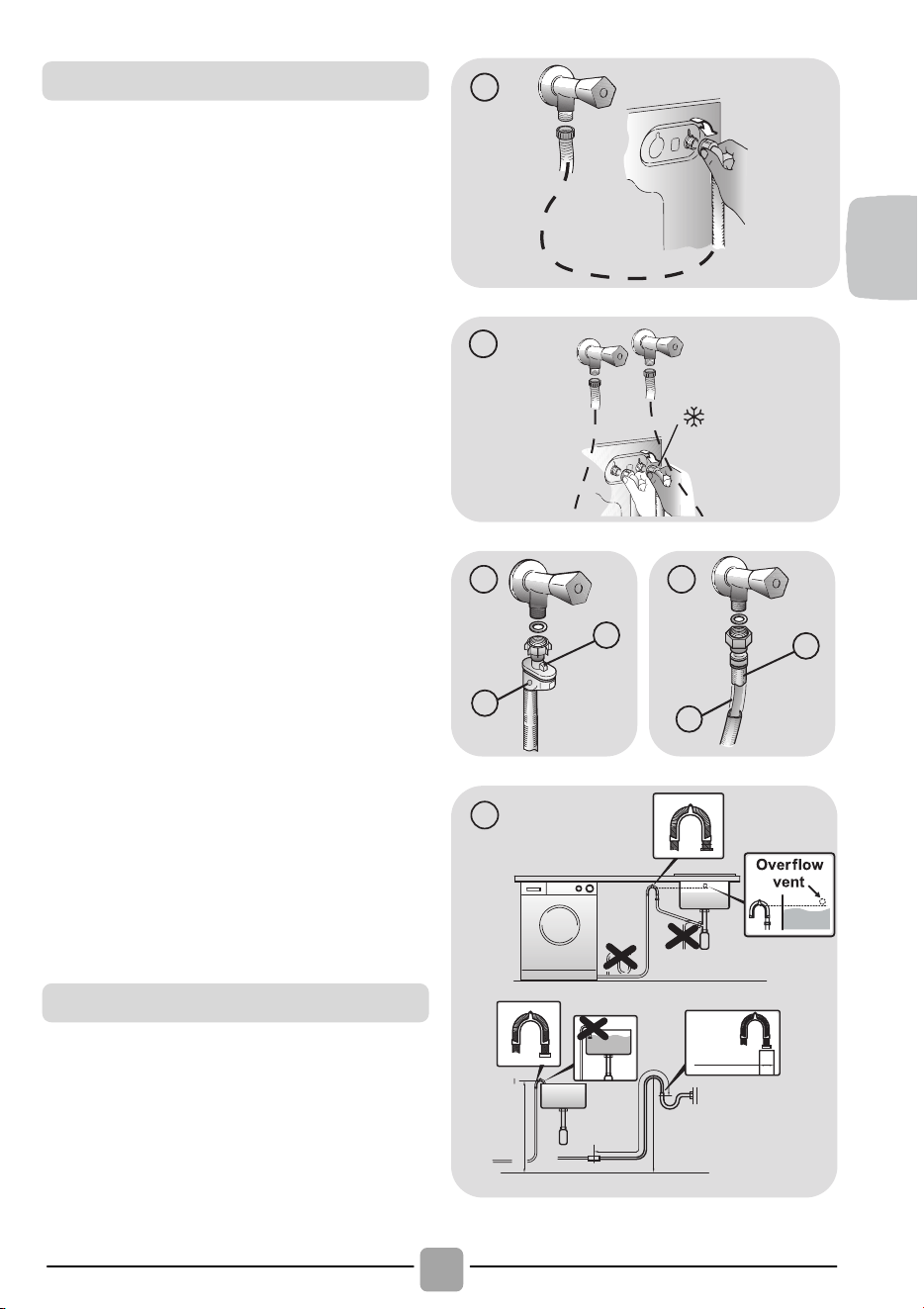 Overflow vent