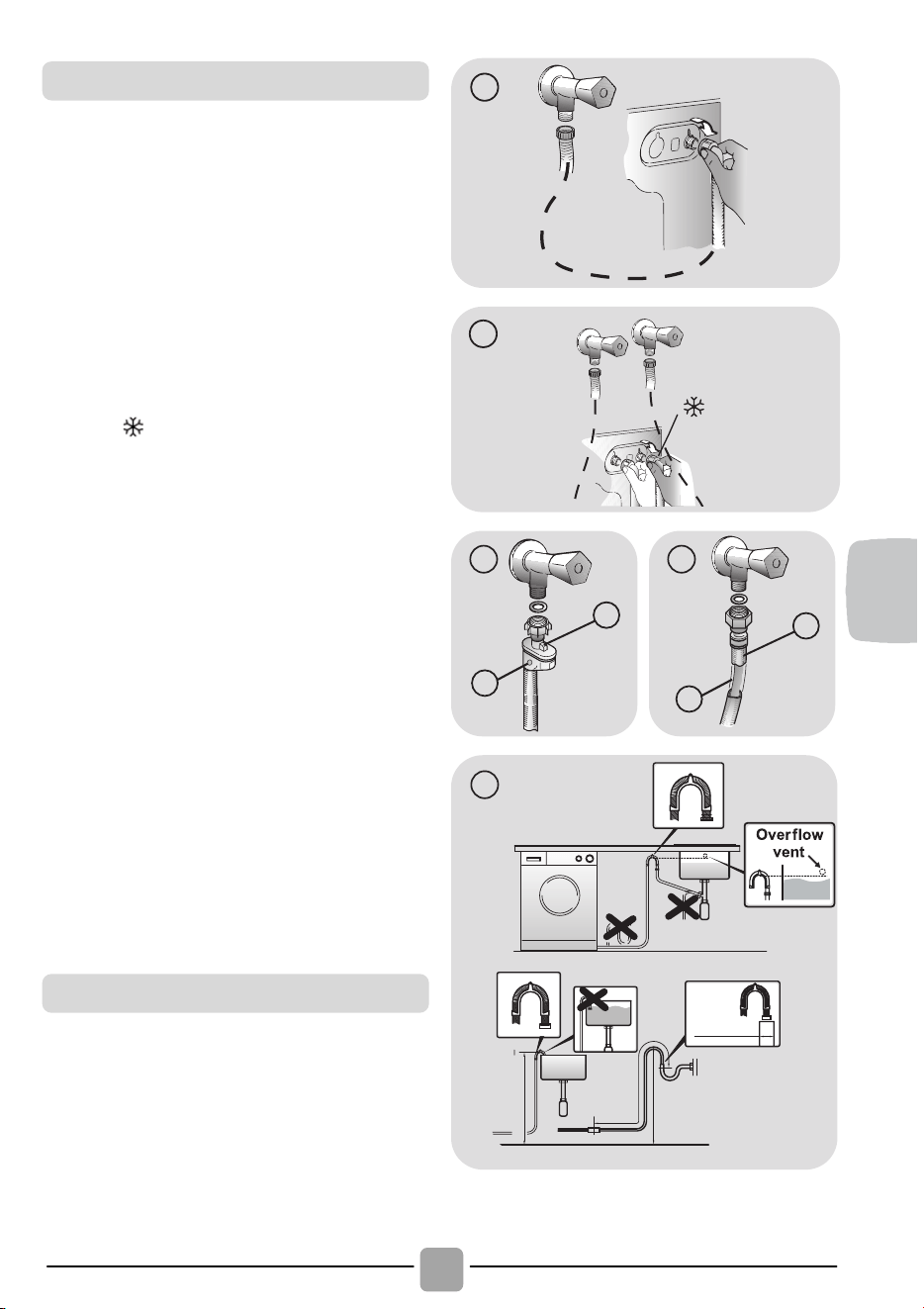 Overflow vent