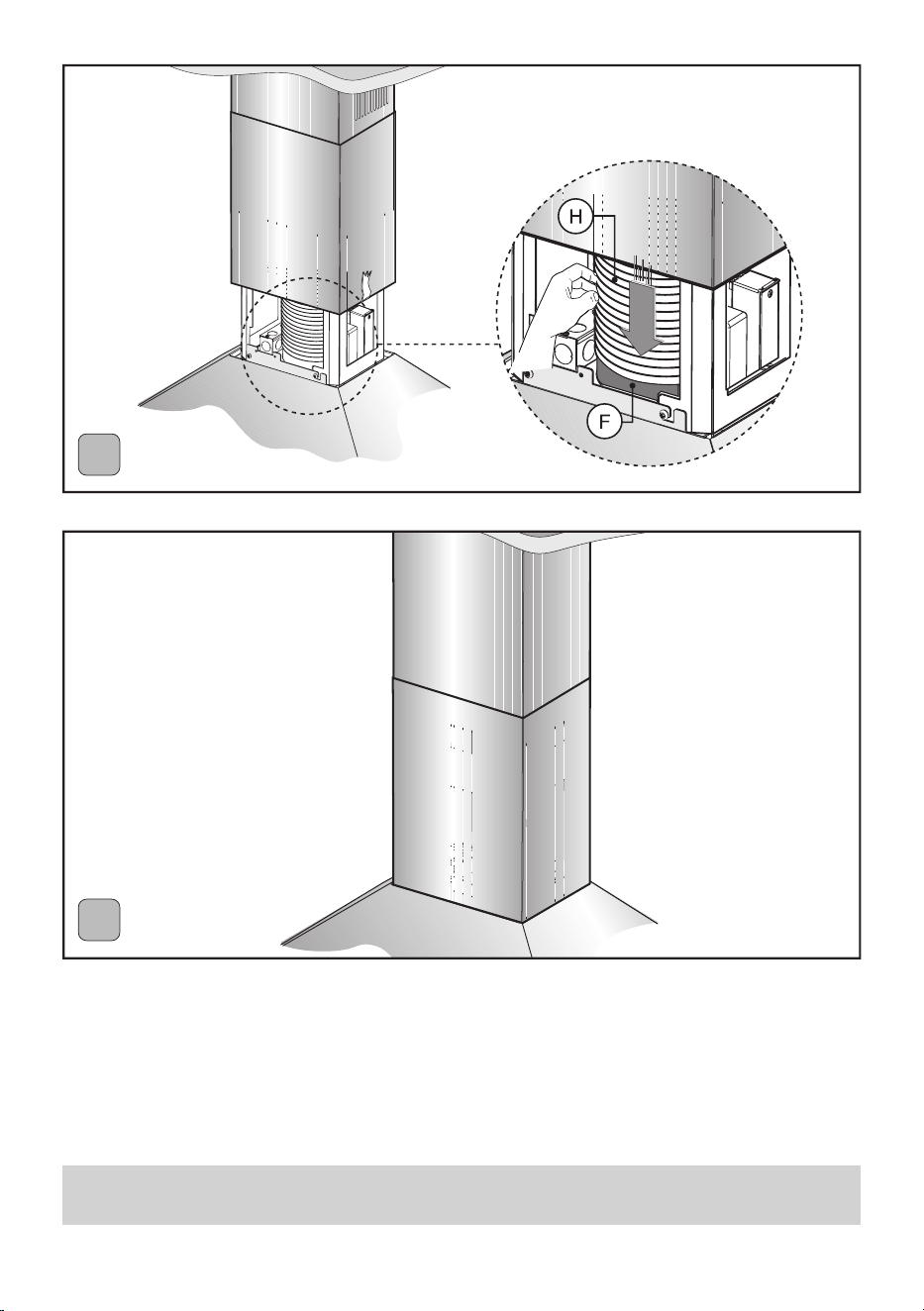 H

F