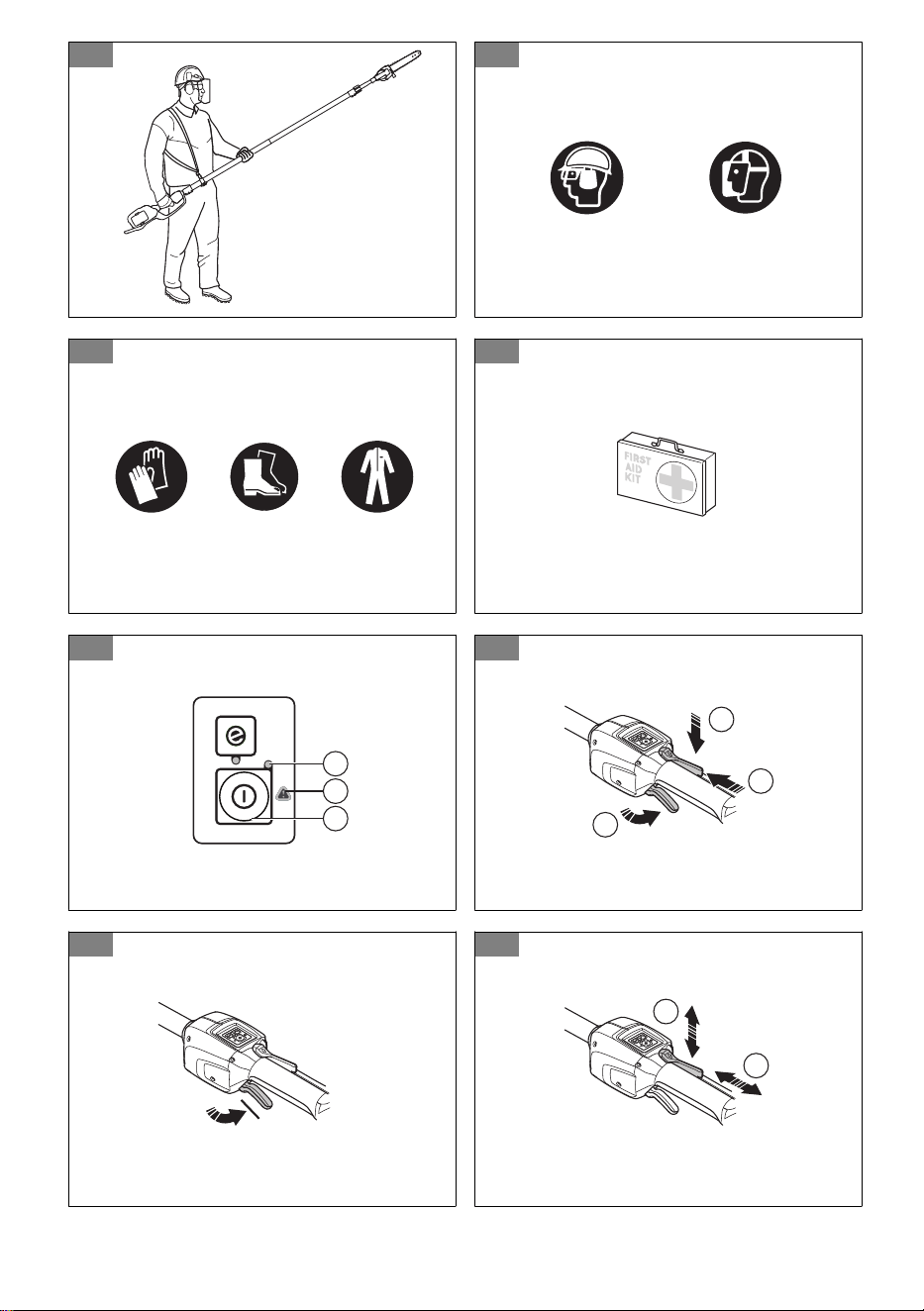 FIRST AID KIT